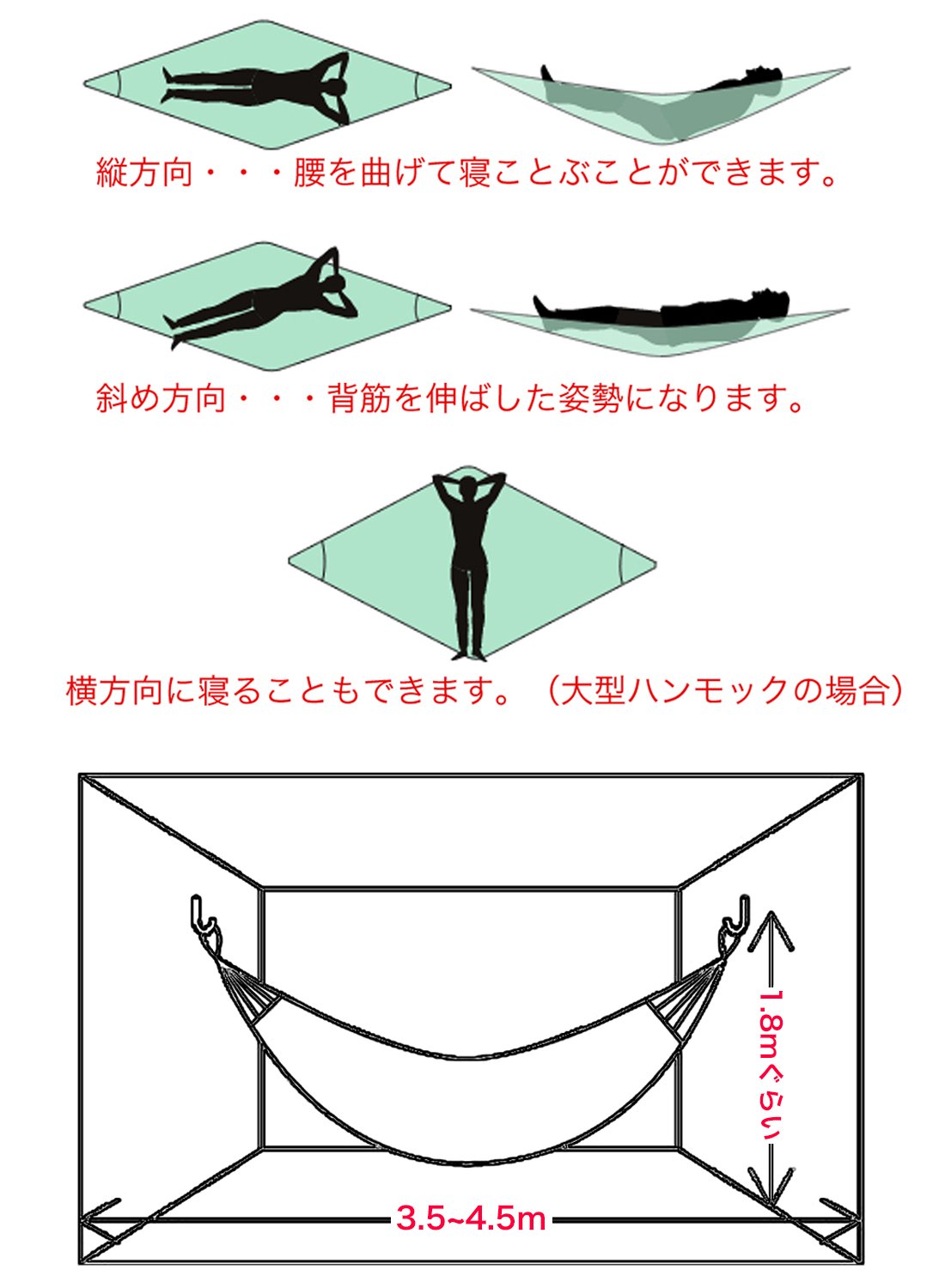 縦方向・・・腰を曲げて寝ことぶことができます。

斜め方向・・・背筋を伸ばした姿勢になります。

横方向に寝ることもできます。（大型ハンモックの場合）

1.8mぐらい

3.5~4.5m