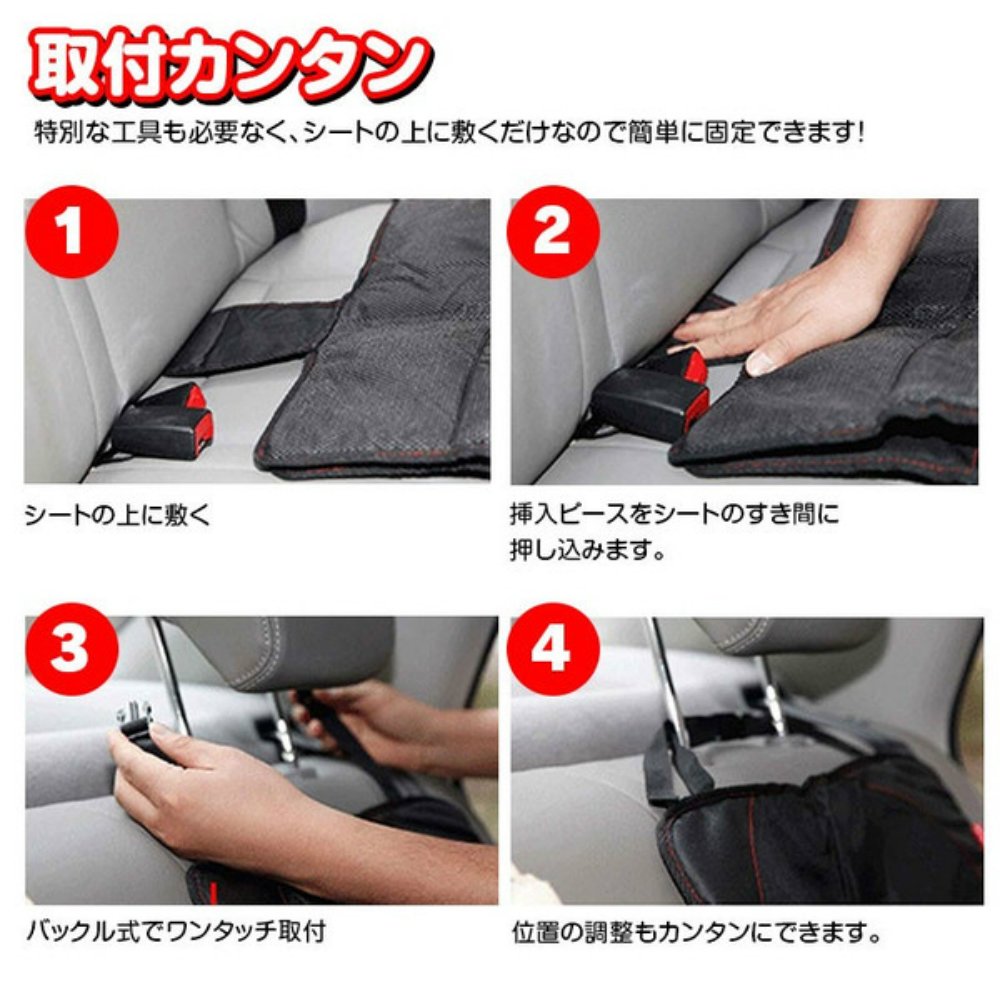 取付カンタン

特別な工具も必要なく、シートの上に敷くだけなので簡単に固定できます!

1

シートの上に敷く

2

挿入ピースをシートのすき間に押し込みます。

3

バックル式でワンタッチ取付

4

位置の調整もカンタンにできます。