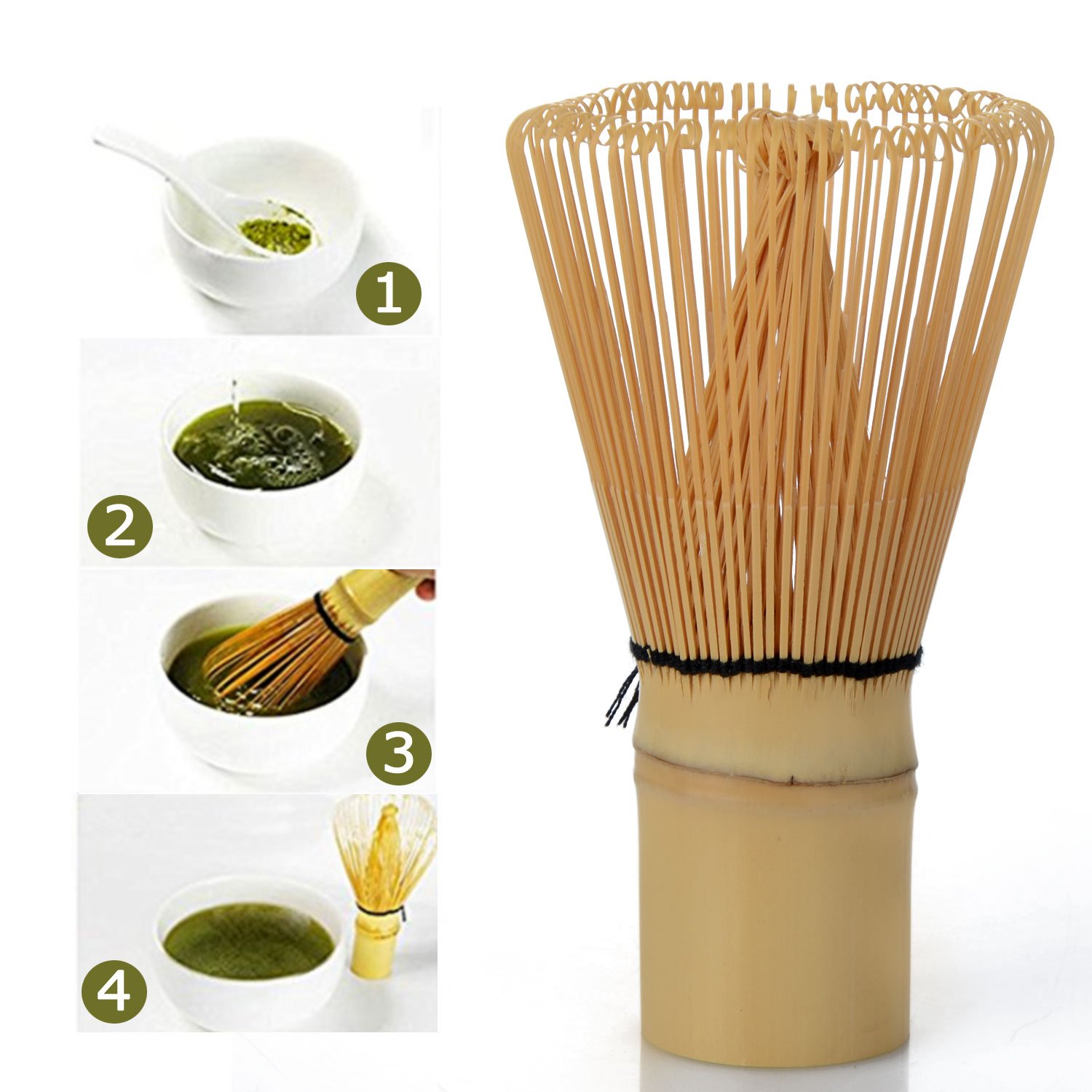 1
2
3
4