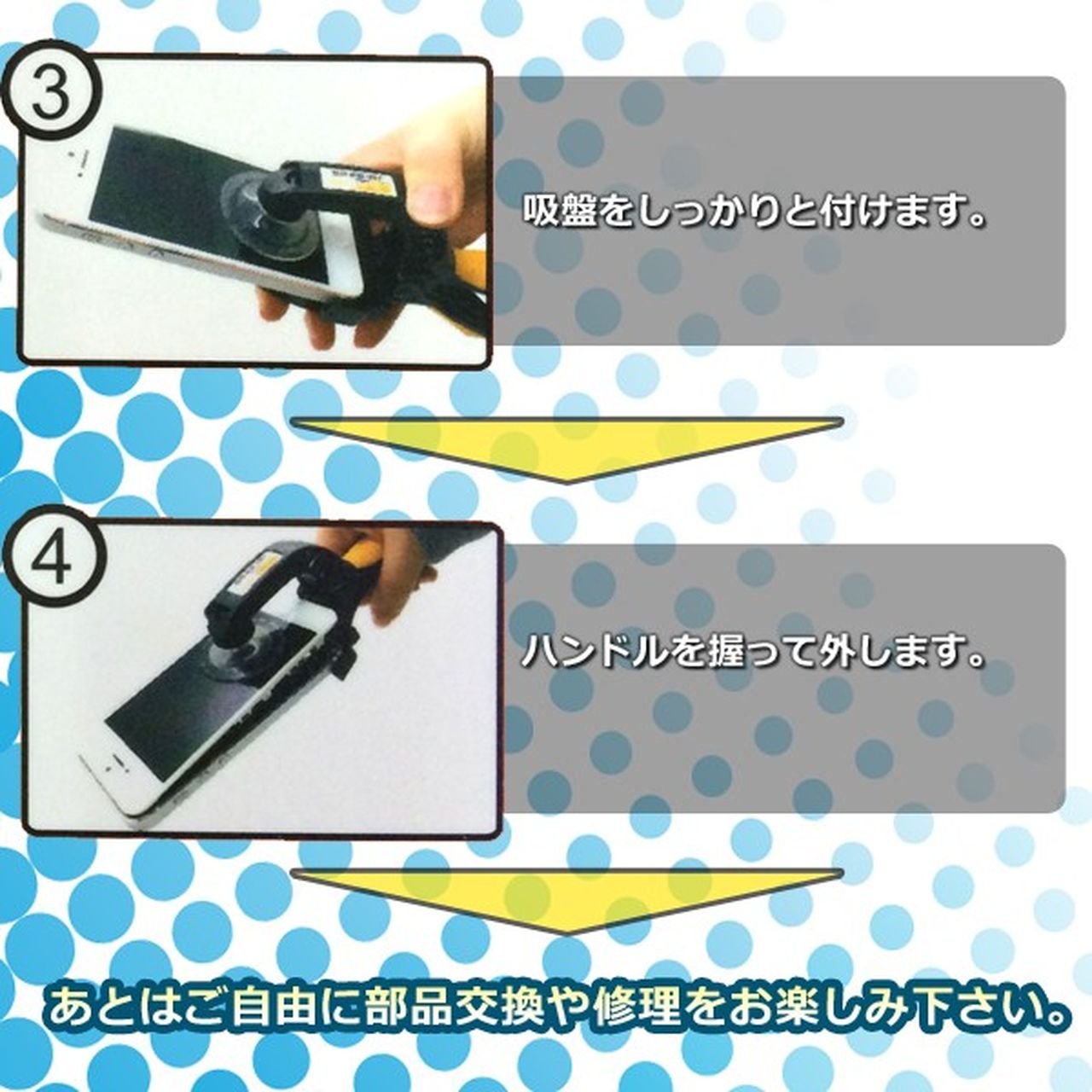 ③

吸盤をしっかりと付けます。

④

ハンドルを握って外します。

あとはご自由に部品交換や修理をお楽しみ下さい。