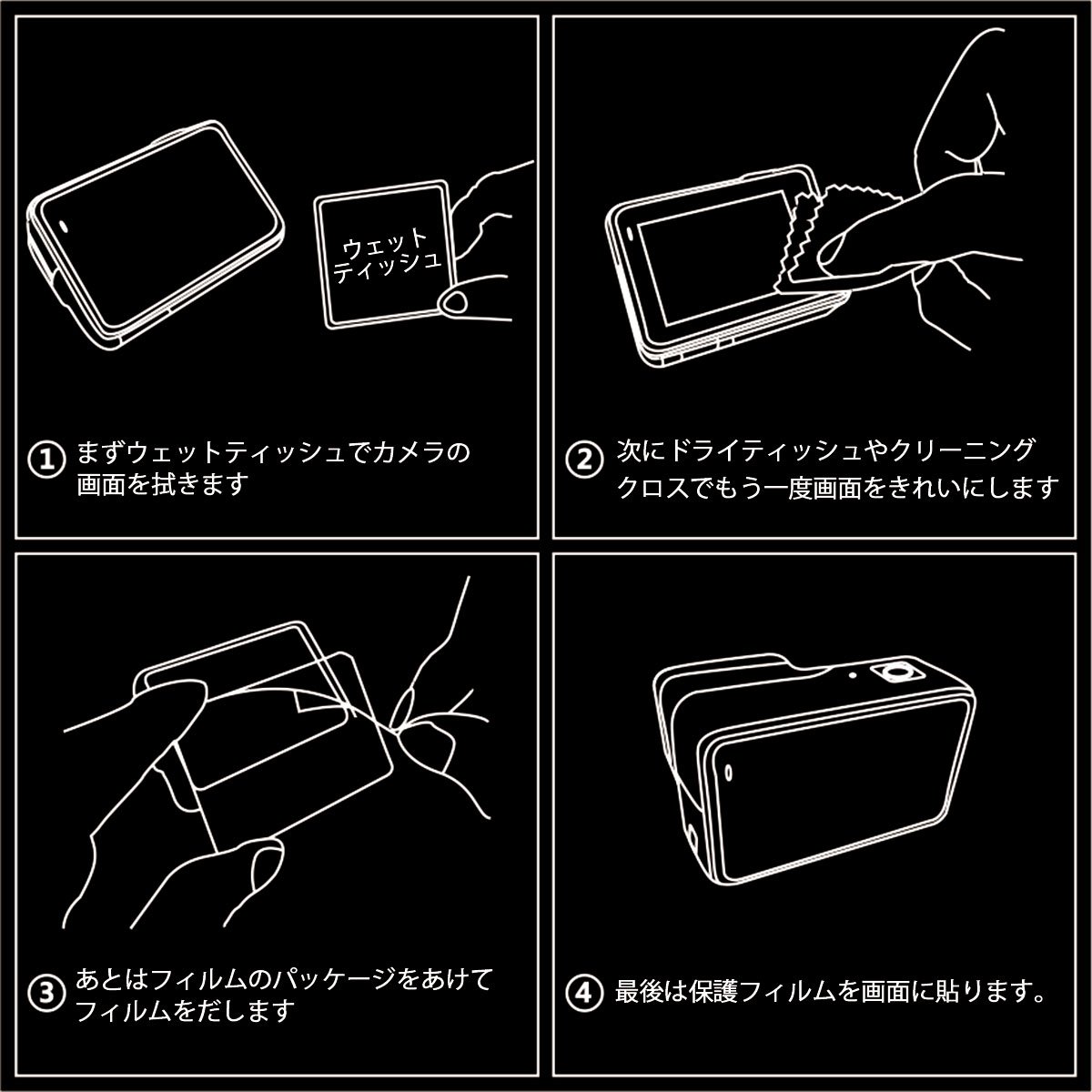 ウェット
ティッシュ

① まずウェットティッシュでカメラの画面を拭きます

② 次にドライティッシュやクリーニングクロスでもう一度画面をきれいにします

③ あとはフィルムのパッケージをあけてフィルムをだします

④ 最後は保護フィルムを画面に貼ります。