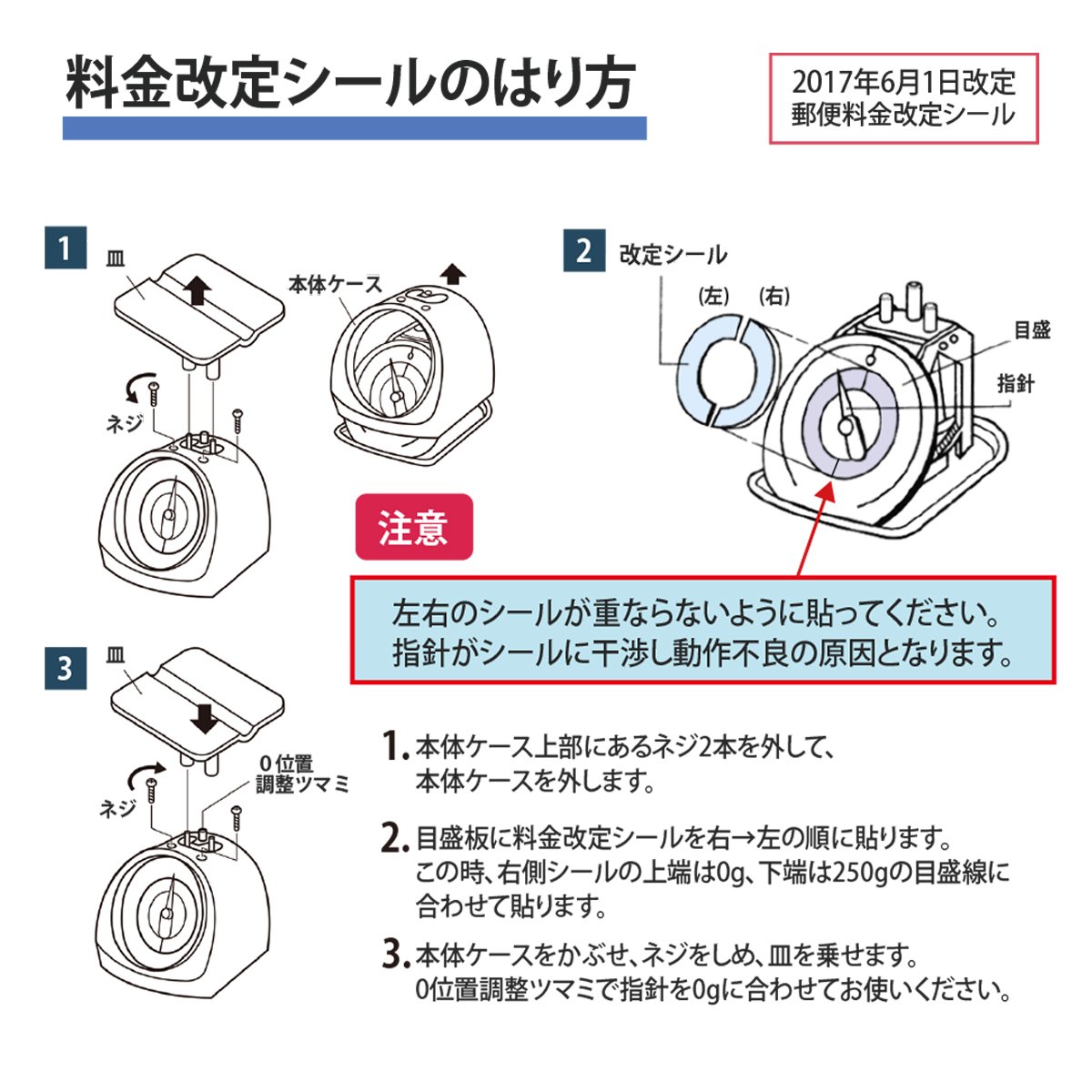 料金改定シールのはり方

2017年6月1日改定
郵便料金改定シール

1
皿
本体ケース
ネジ

2
改定シール
(左) (右)
目盛
指針

注意

左右のシールが重ならないように貼ってください。
指針がシールに干渉し動作不良の原因となります。

3
皿
0位置
調整ツマミ
ネジ

1. 本体ケース上部にあるネジ2本を外して、本体ケースを外します。

2. 目盛板に料金改定シールを右→左の順に貼ります。この時、右側シールの上端は0g、下端は250gの目盛線に合わせて貼ります。

3. 本体ケースをかぶせ、ネジをしめ、皿を乗せます。0位置調整ツマミで指針を0gに合わせてお使いください。