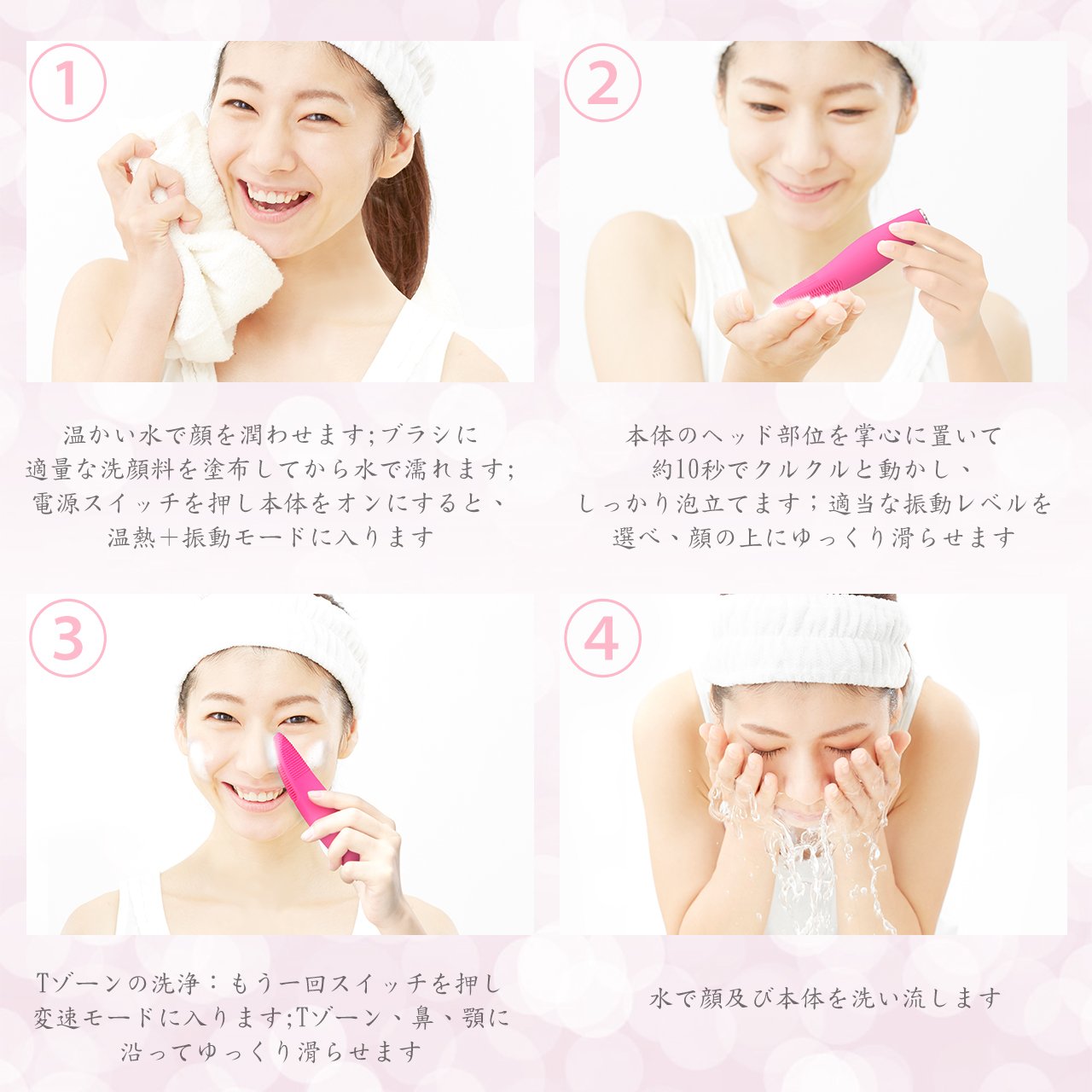 1

温かい水で顔を潤わせます;ブラシに適量な洗顔料を塗布してから水で濡れます;電源スイッチを押し本体をオンにすると、温熱+振動モードに入ります

2

本体のヘッド部位を掌心に置いて約10秒でクルクルと動かし、しっかり泡立てます;適当な振動レベルを選べ、顔の上にゆっくり滑らせます

3

Tゾーンの洗浄:もう一回スイッチを押し変速モードに入ります;Tゾーン、鼻、顎に沿ってゆっくり滑らせます

4

水で顔及び本体を洗い流します