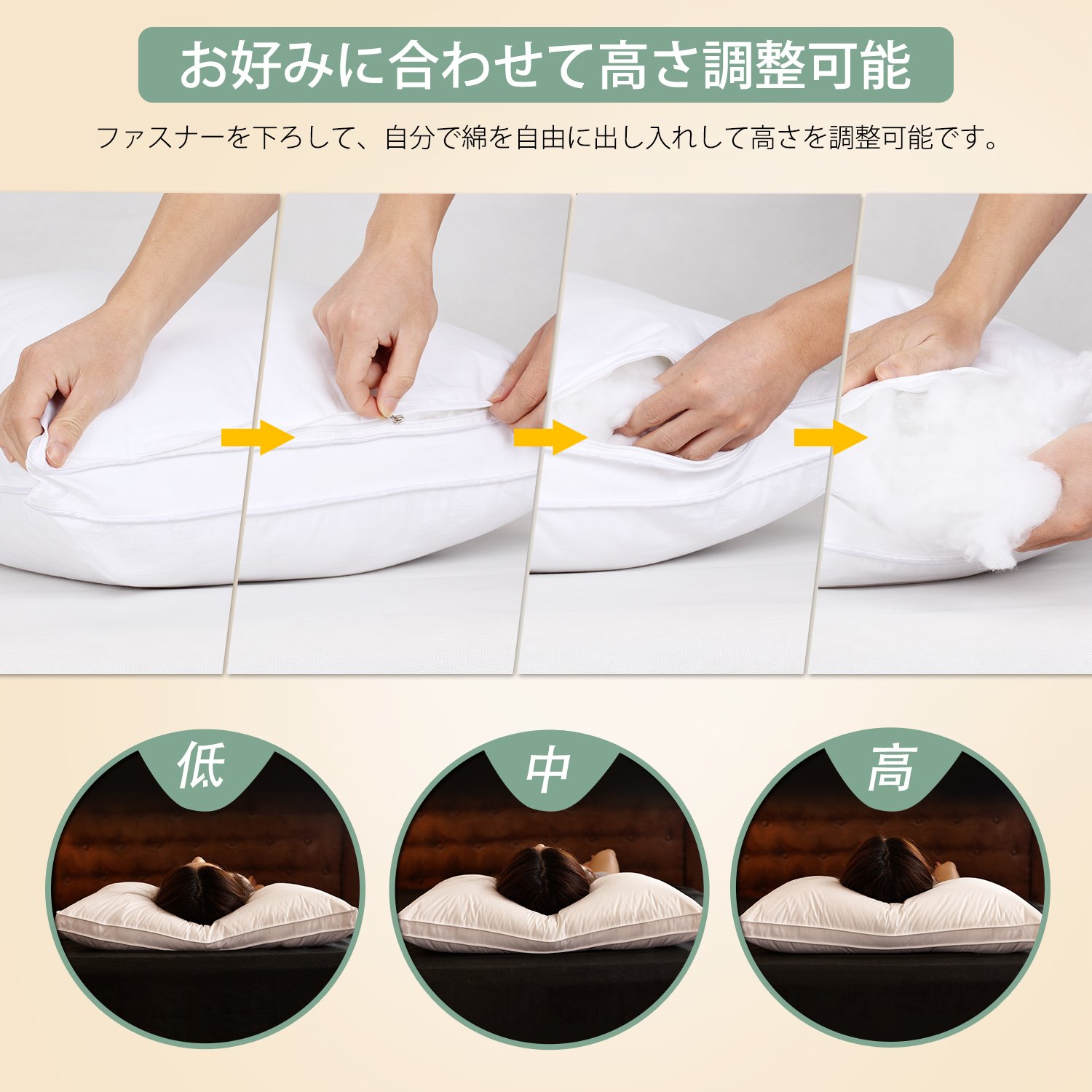 お好みに合わせて高さ調整可能

ファスナーを下ろして、自分で綿を自由に出し入れして高さを調整可能です。

低

中

高