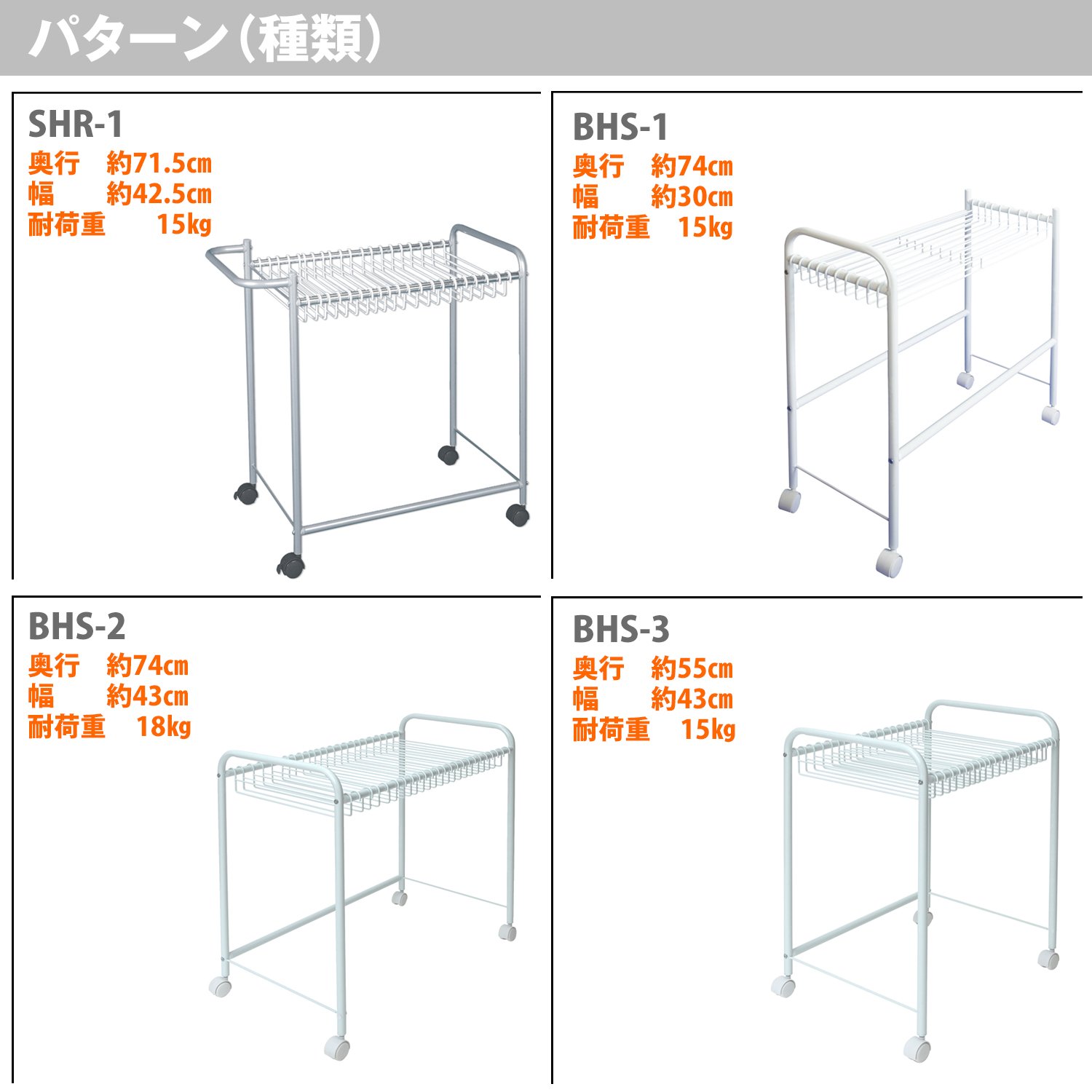 パターン（種類）

SHR-1
奥行　約71.5cm
幅　　約42.5cm
耐荷重　　15kg

BHS-1
奥行　約74cm
幅　　約30cm
耐荷重　15kg

BHS-2
奥行　約74cm
幅　　約43cm
耐荷重　18kg

BHS-3
奥行　約55cm
幅　　約43cm
耐荷重　15kg