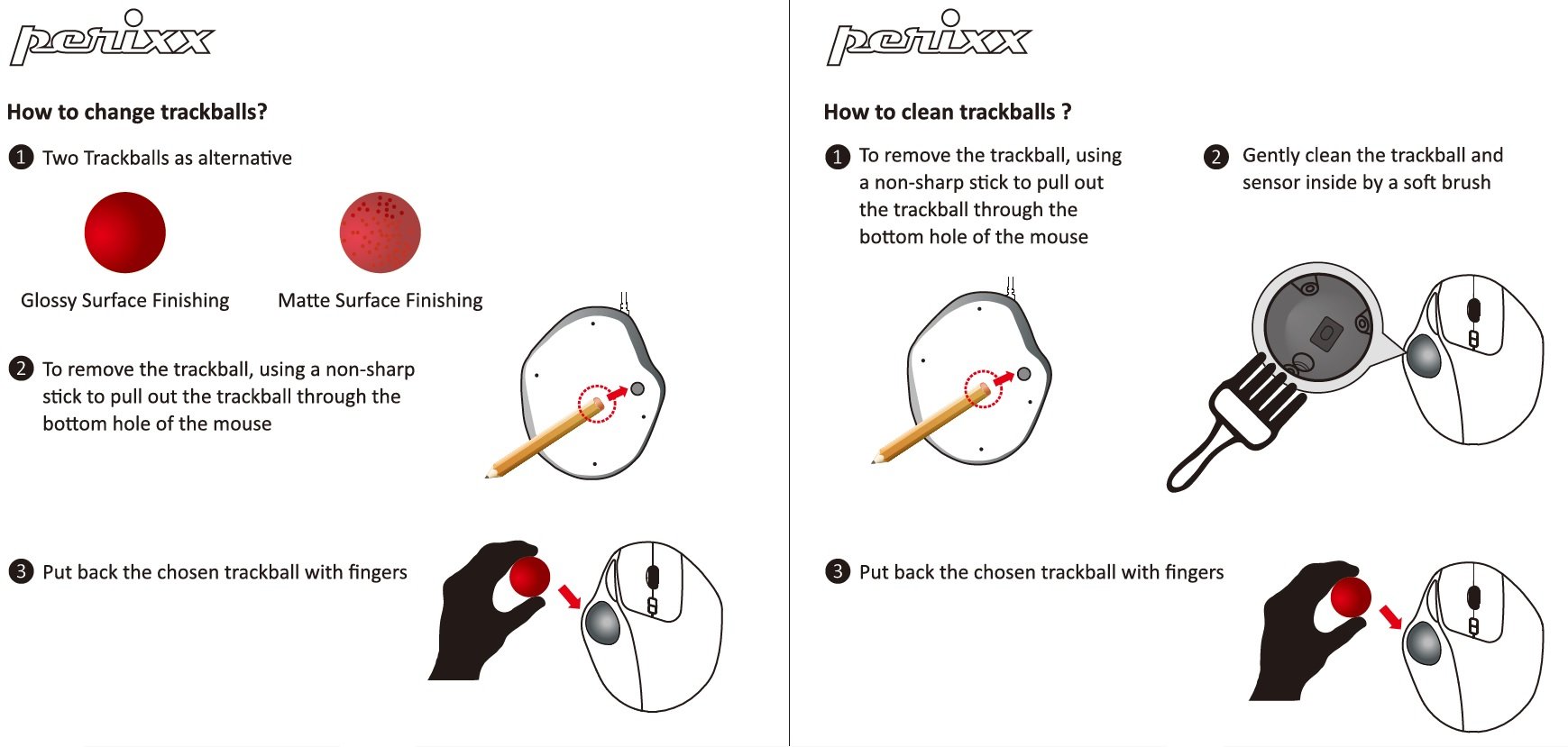 perixx

How to change trackballs?

1 Two Trackballs as alternative

Glossy Surface Finishing

Matte Surface Finishing

2 To remove the trackball, using a non-sharp stick to pull out the trackball through the bottom hole of the mouse

3 Put back the chosen trackball with fingers

perixx

How to clean trackballs ?

1 To remove the trackball, using a non-sharp stick to pull out the trackball through the bottom hole of the mouse

2 Gently clean the trackball and sensor inside by a soft brush

3 Put back the chosen trackball with fingers