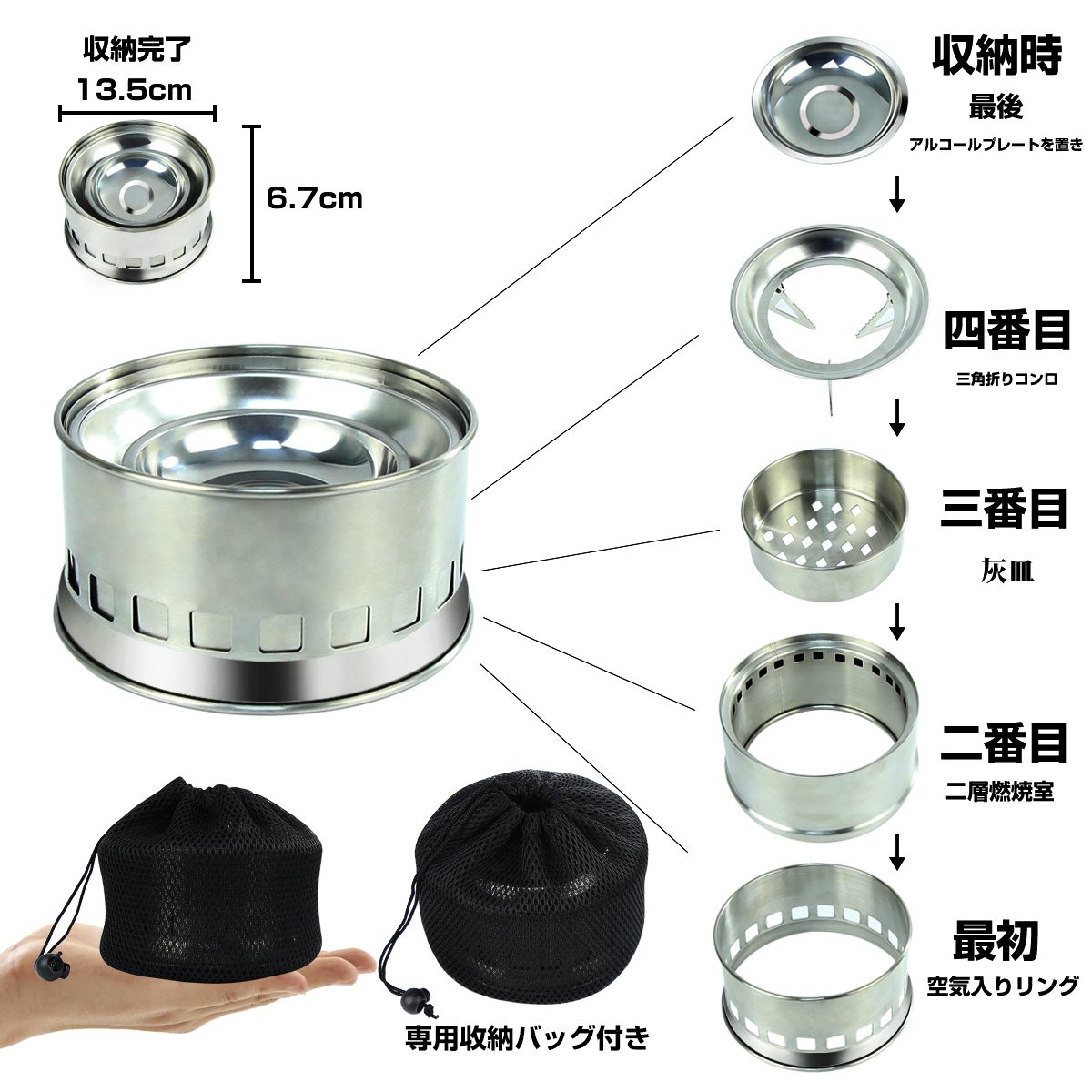 収納完了
13.5cm

6.7cm

収納時
最後
アルコールプレートを置き

四番目
三角折りコンロ

三番目
灰皿

二番目
二層燃焼室

最初
空気入りリング

専用収納バッグ付き