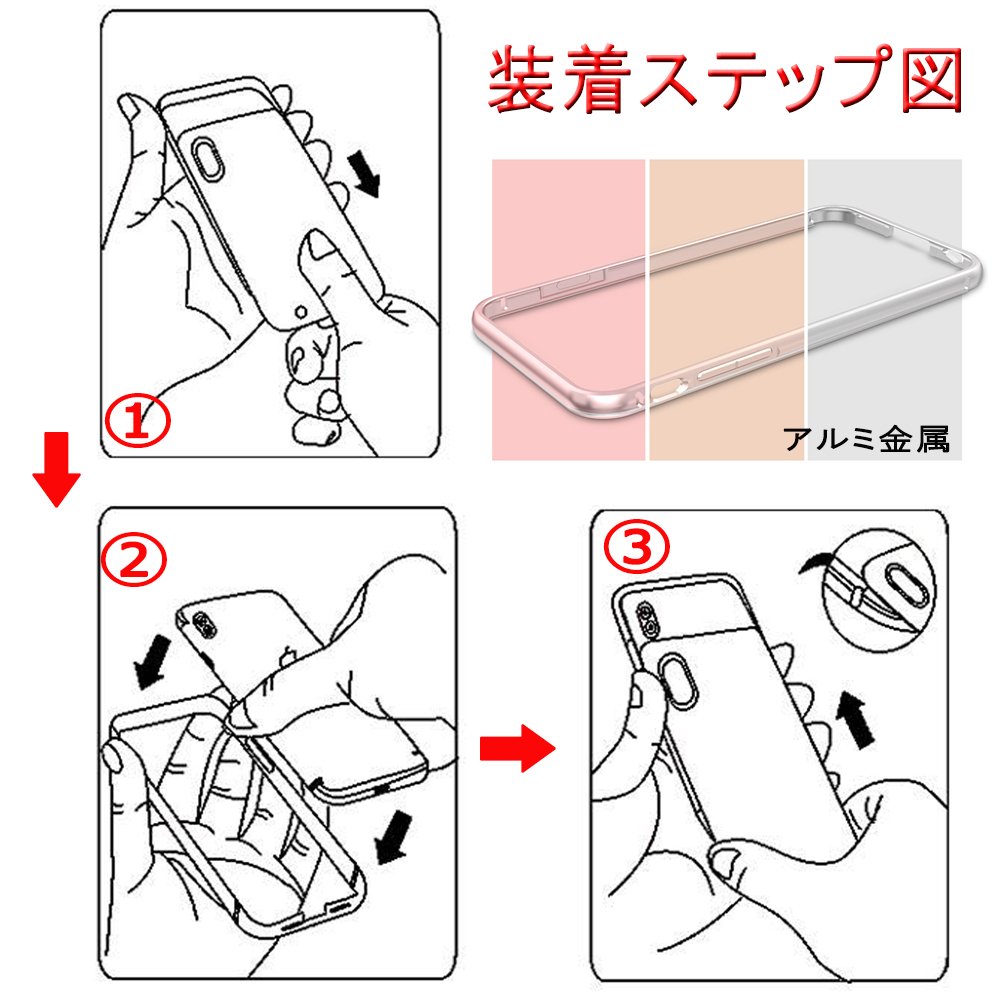 装着ステップ図

①

アルミ金属

②

③