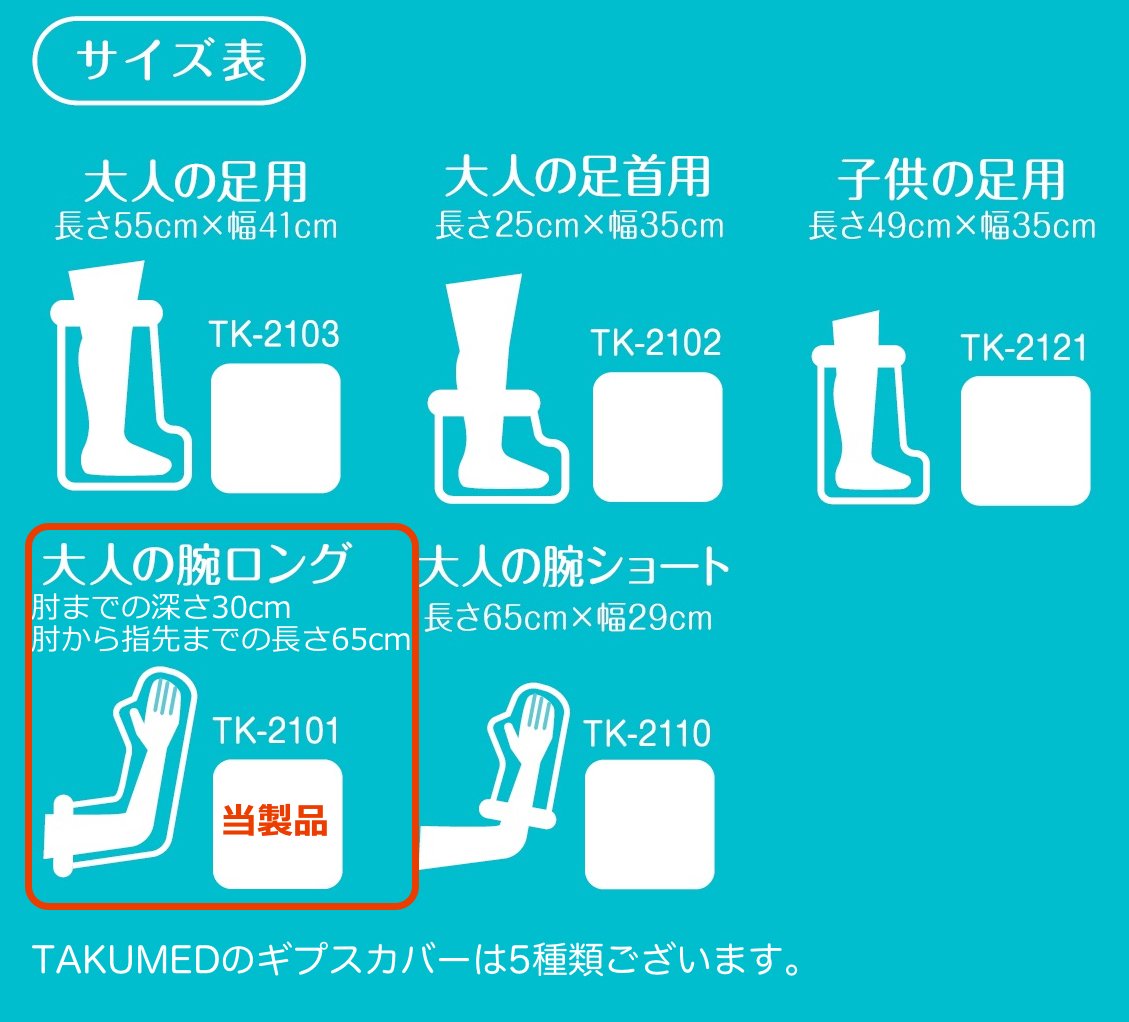 サイズ表

大人の足用
長さ55cm×幅41cm
TK-2103

大人の足首用
長さ25cm×幅35cm
TK-2102

子供の足用
長さ49cm×幅35cm
TK-2121

大人の腕ロング
肘までの深さ30cm
肘から指先までの長さ65cm
TK-2101
当製品

大人の腕ショート
長さ65cm×幅29cm
TK-2110

TAKUMEDのギプスカバーは5種類ございます。