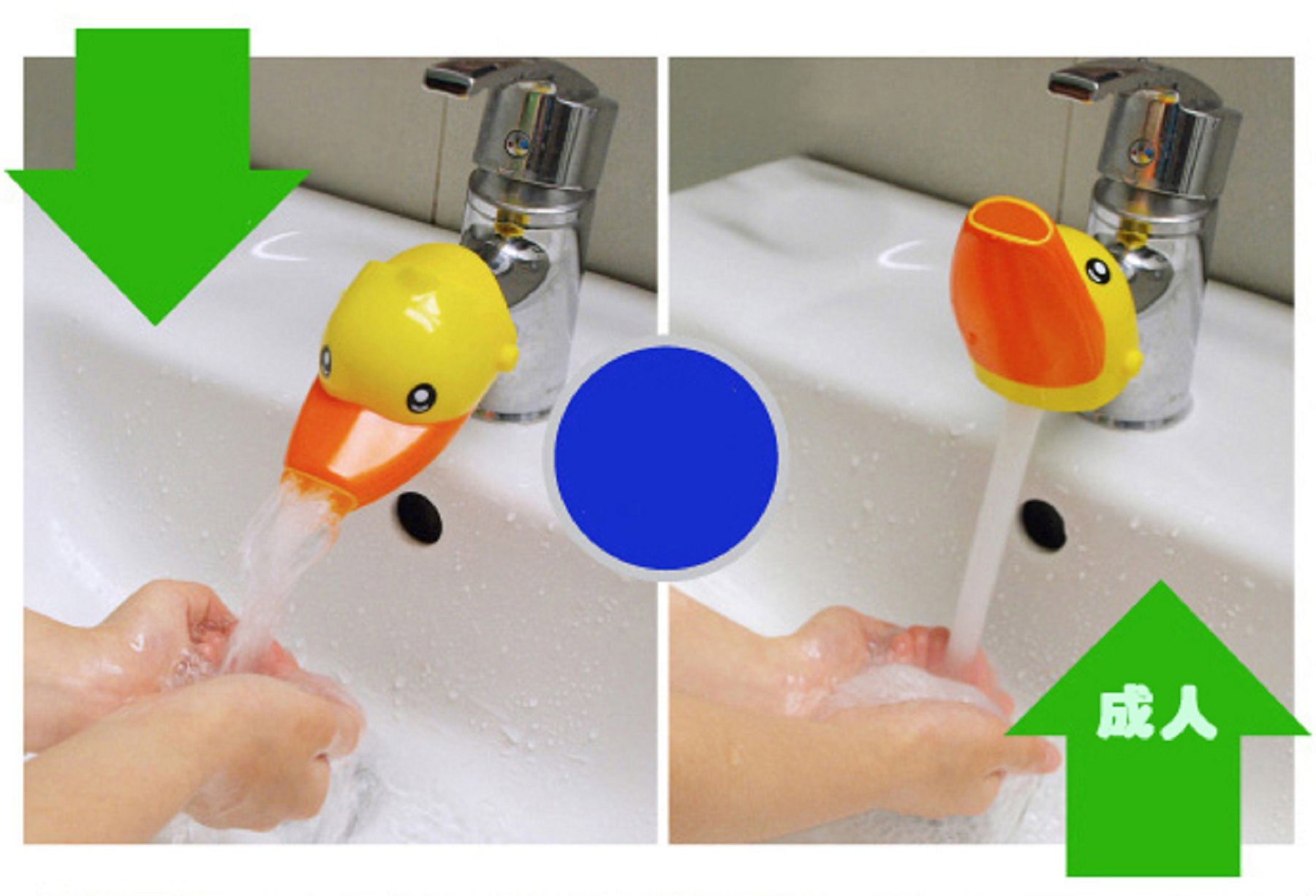 成人