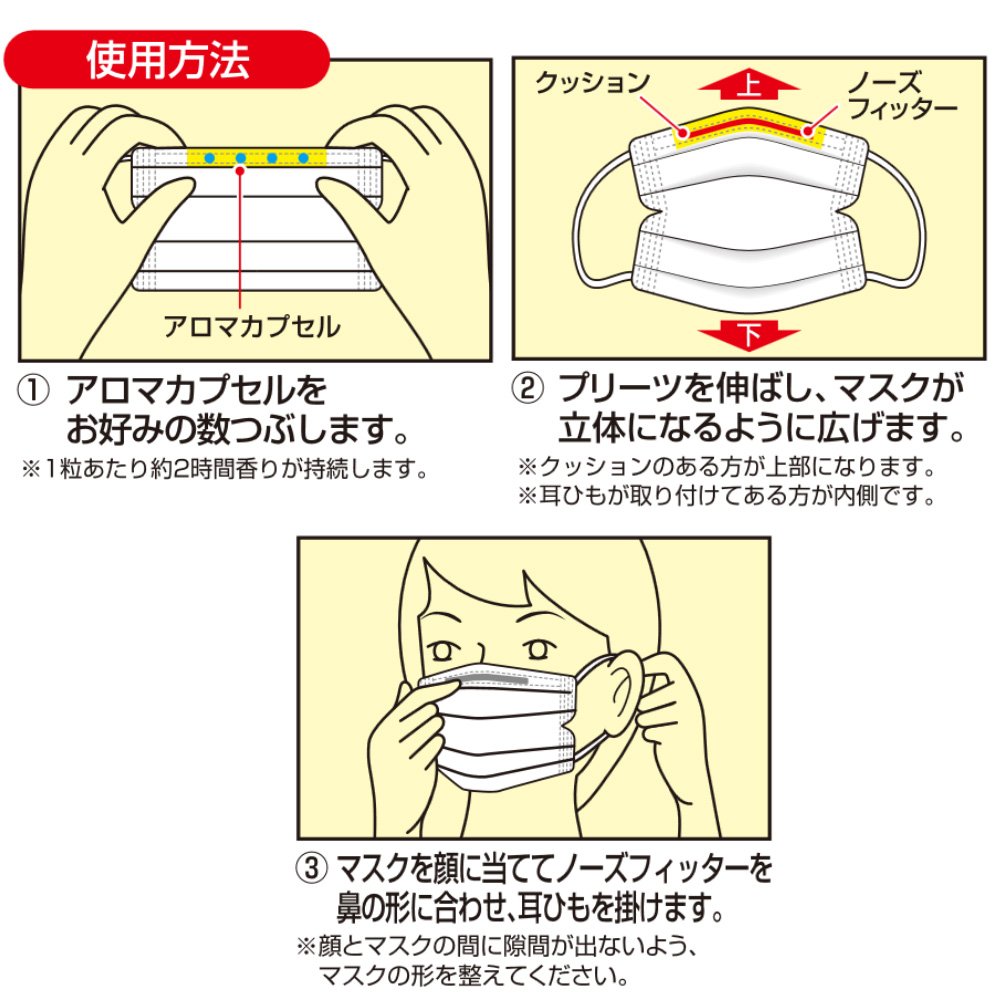 使用方法

アロマカプセル

① アロマカプセルをお好みの数つぶします。
※1粒あたり約2時間香りが持続します。

クッション
上
ノーズフィッター
下

② プリーツを伸ばし、マスクが立体になるように広げます。
※クッションのある方が上部になります。
※耳ひもが取り付けてある方が内側です。

③ マスクを顔に当ててノーズフィッターを鼻の形に合わせ、耳ひもを掛けます。
※顔とマスクの間に隙間が出ないよう、マスクの形を整えてください。