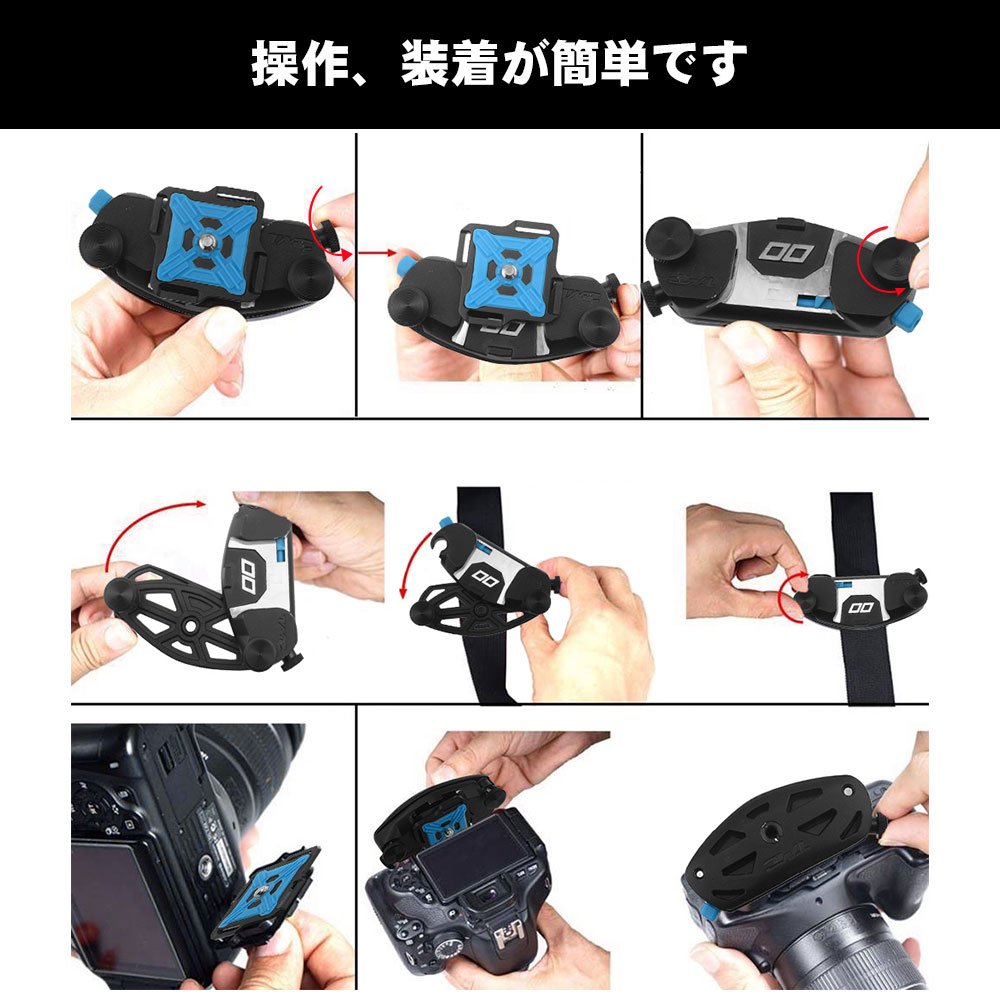 操作、装着が簡単です