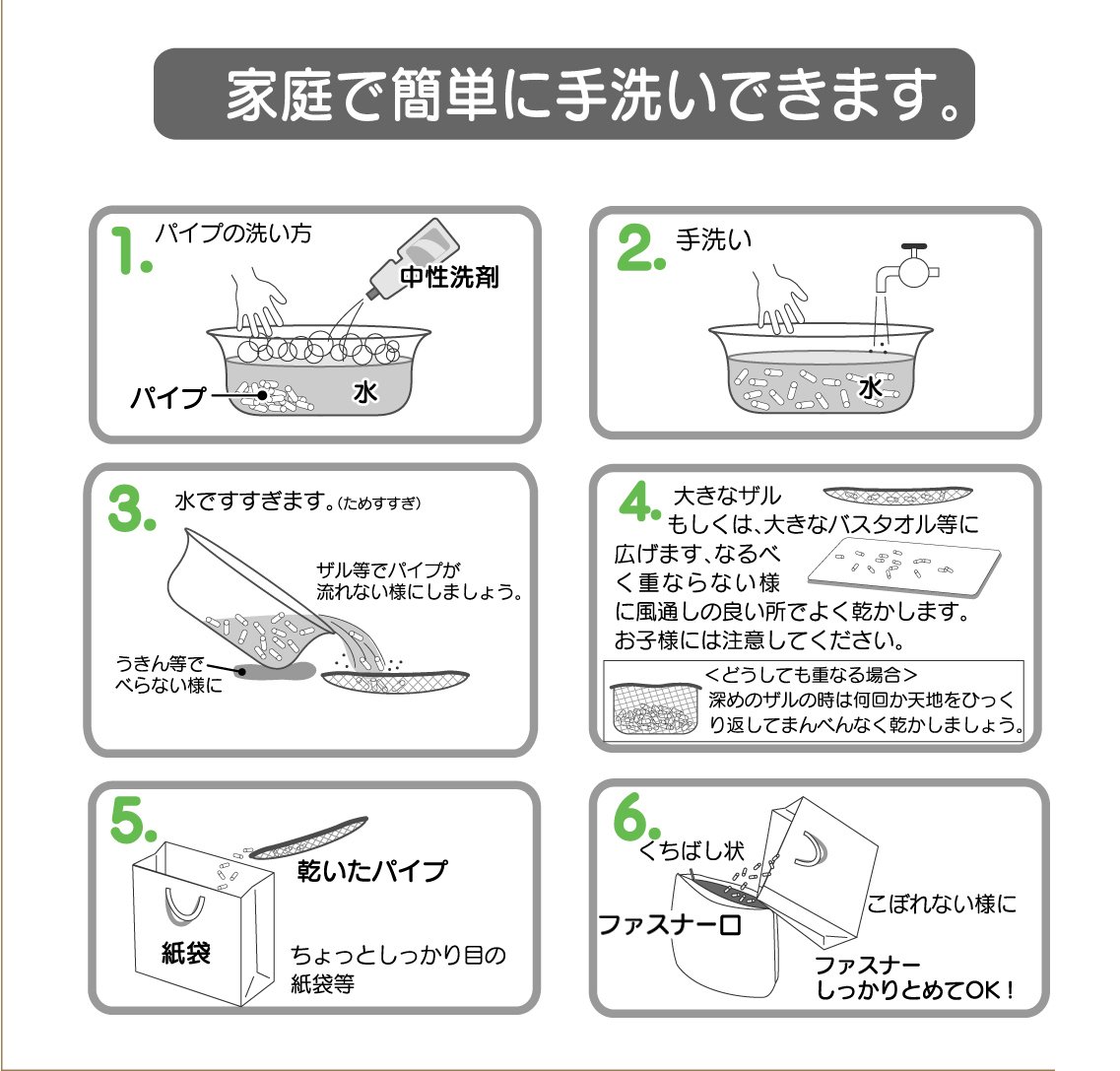 家庭で簡単に手洗いできます。

1. パイプの洗い方

中性洗剤

パイプ

水

2. 手洗い

水

3. 水ですすぎます。(ためすすぎ)

ザル等でパイプが流れない様にしましょう。

うきん等でべらない様に

4. 大きなザル もしくは、大きなバスタオル等に広げます、なるべく重ならない様に風通しの良い所でよく乾かします。お子様には注意してください。

<どうしても重なる場合>
深めのザルの時は何回か天地をひっくり返してまんべんなく乾かしましょう。

5.

乾いたパイプ

紙袋

ちょっとしっかり目の紙袋等

6. くちばし状

ファスナー口

こぼれない様に

ファスナー しっかりとめてOK!