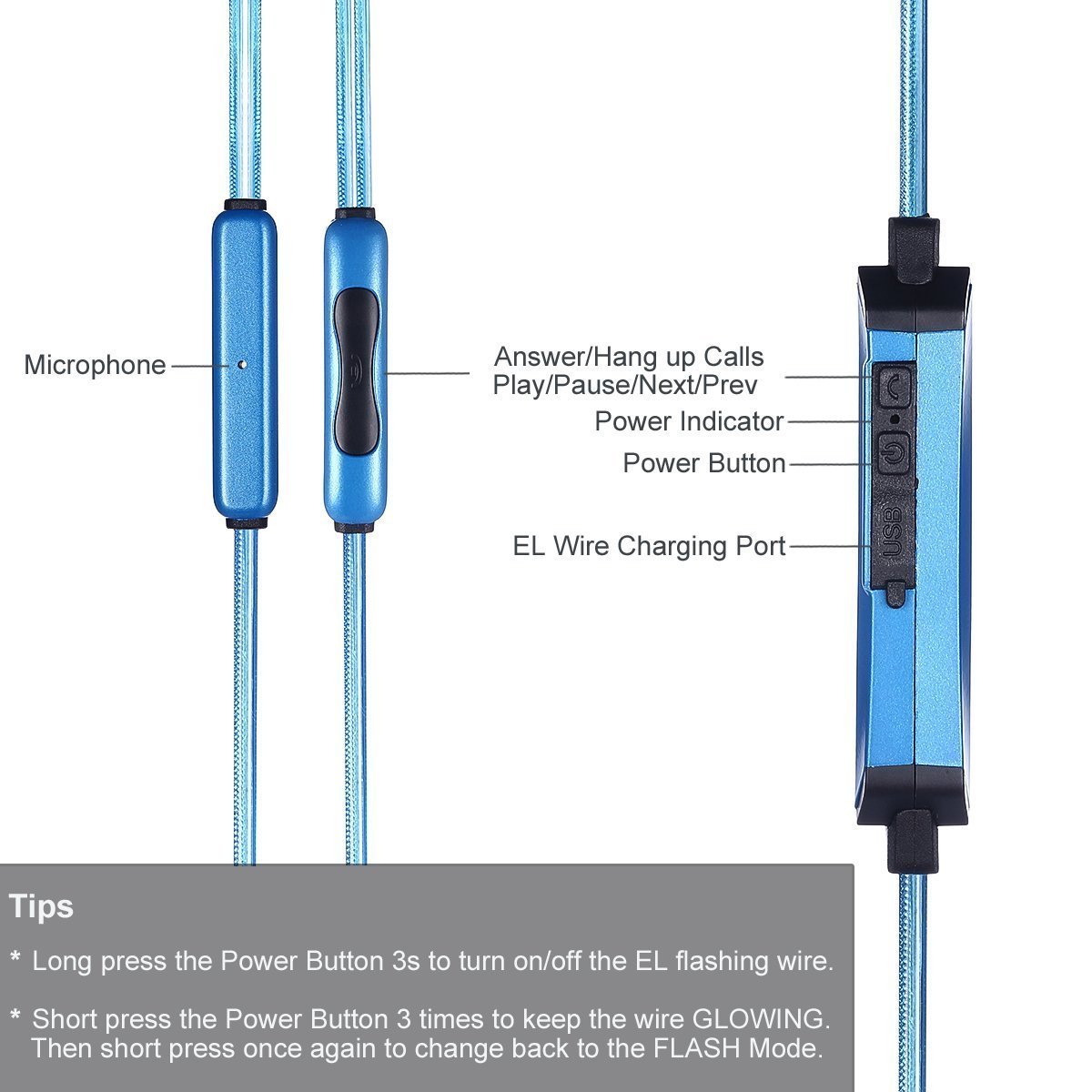 Microphone

Answer/Hang up Calls
Play/Pause/Next/Prev

Power Indicator

Power Button

EL Wire Charging Port

USB

Tips

* Long press the Power Button 3s to turn on/off the EL flashing wire.

* Short press the Power Button 3 times to keep the wire GLOWING. Then short press once again to change back to the FLASH Mode.