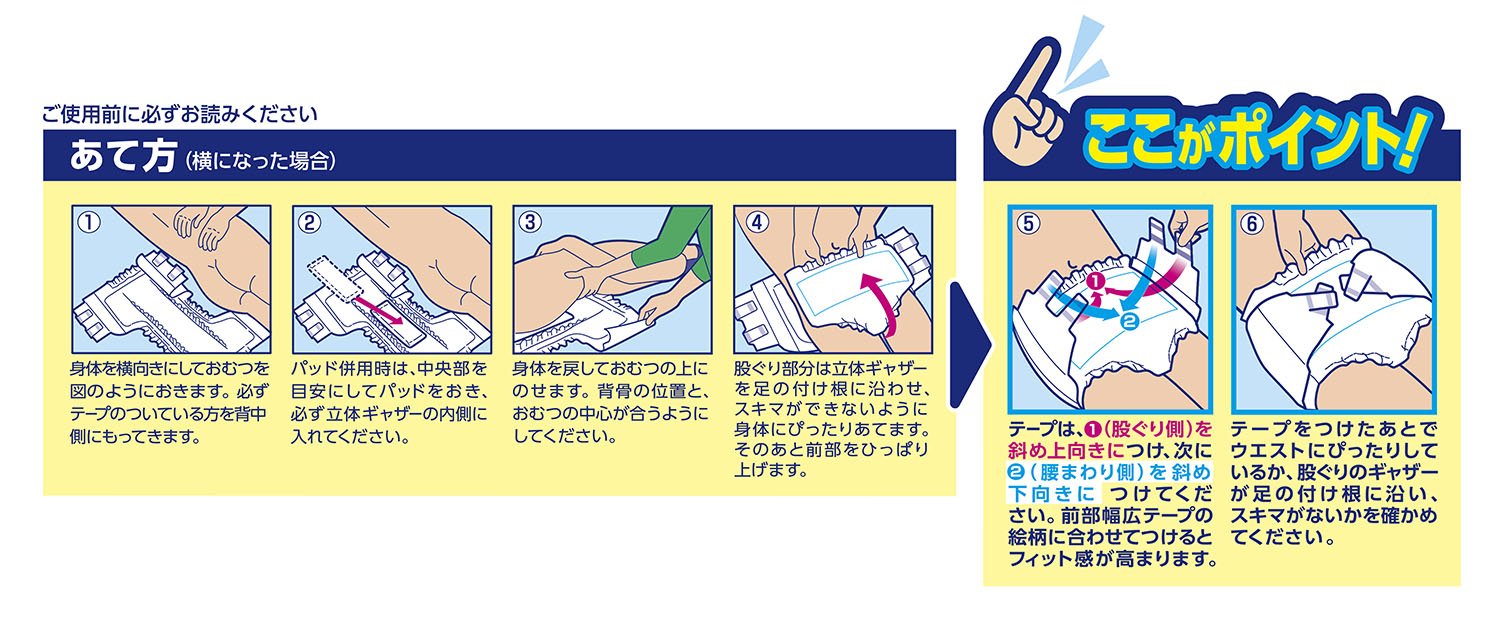 ご使用前に必ずお読みください

あて方（横になった場合）

①
身体を横向きにしておむつを図のようにおきます。必ずテープのついている方を背中側にもってきます。

②
パッド併用時は、中央部を目安にしてパッドをおき、必ず立体ギャザーの内側に入れてください。

③
身体を戻しておむつの上にのせます。背骨の位置と、おむつの中心が合うようにしてください。

④
股ぐり部分は立体ギャザーを足の付け根に沿わせ、スキマができないように身体にぴったりあてます。そのあと前部をひっぱり上げます。

ここがポイント！

⑤
❶ ❷
テープは、❶（股ぐり側）を斜め上向きにつけ、次に❷（腰まわり側）を斜め下向きに つけてください。前部幅広テープの絵柄に合わせてつけるとフィット感が高まります。

⑥
テープをつけたあとでウエストにぴったりしているか、股ぐりのギャザーが足の付け根に沿い、スキマがないかを確かめてください。