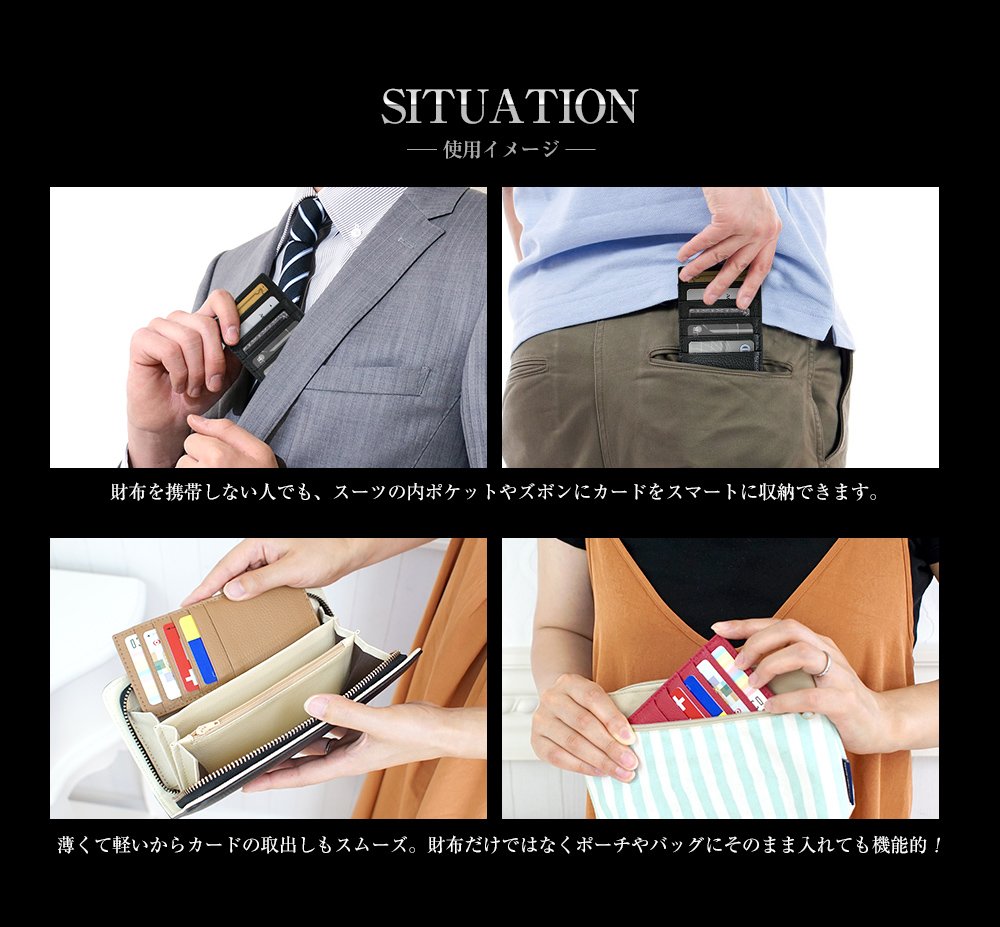 SITUATION
— 使用イメージ —

財布を携帯しない人でも、スーツの内ポケットやズボンにカードをスマートに収納できます。

薄くて軽いからカードの取出しもスムーズ。財布だけではなくポーチやバッグにそのまま入れても機能的！