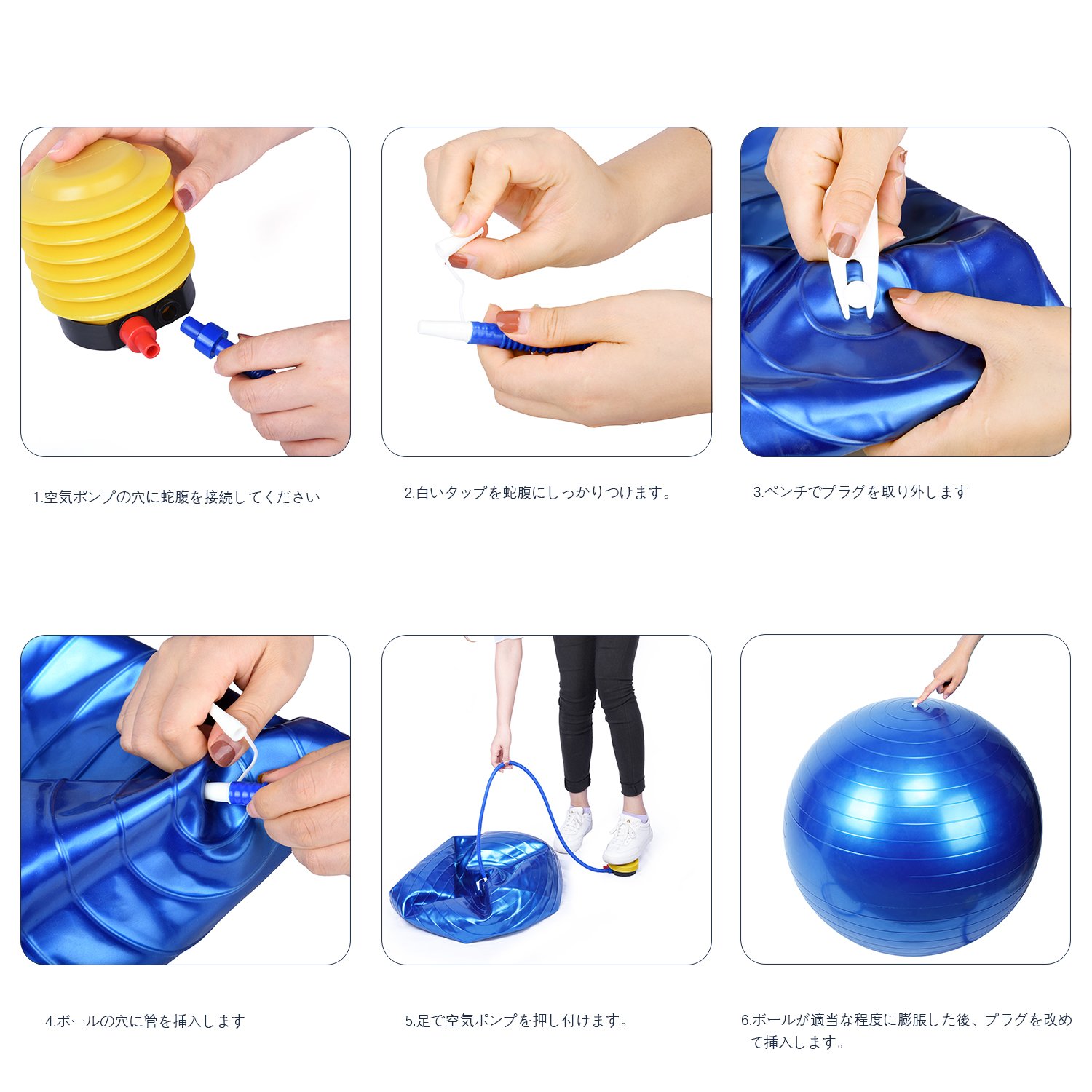 1.空気ポンプの穴に蛇腹を接続してください

2.白いタップを蛇腹にしっかりつけます。

3.ペンチでプラグを取り外します

4.ボールの穴に管を挿入します

5.足で空気ポンプを押し付けます。

6.ボールが適当な程度に膨脹した後、プラグを改めて挿入します。