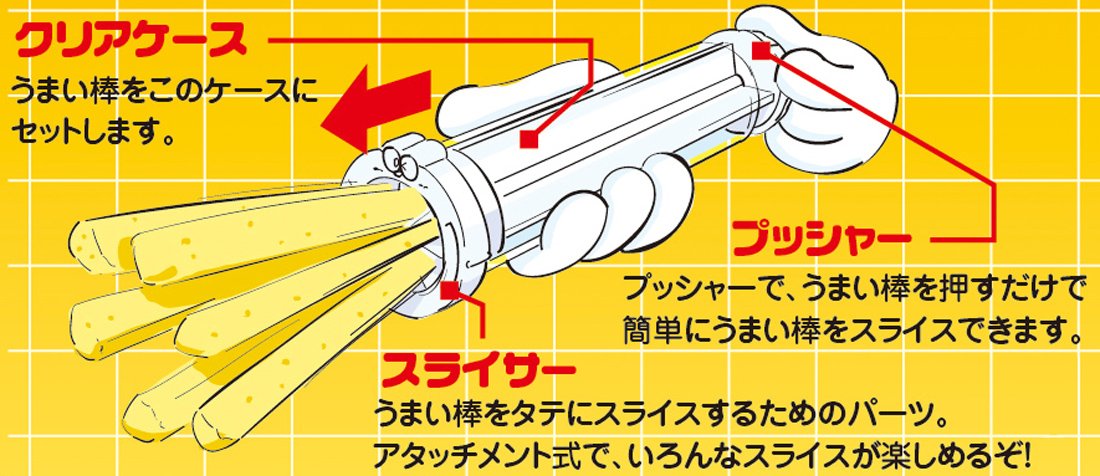 クリアケース
うまい棒をこのケースにセットします。

プッシャー
プッシャーで、うまい棒を押すだけで簡単にうまい棒をスライスできます。

スライサー
うまい棒をタテにスライスするためのパーツ。アタッチメント式で、いろんなスライスが楽しめるぞ!