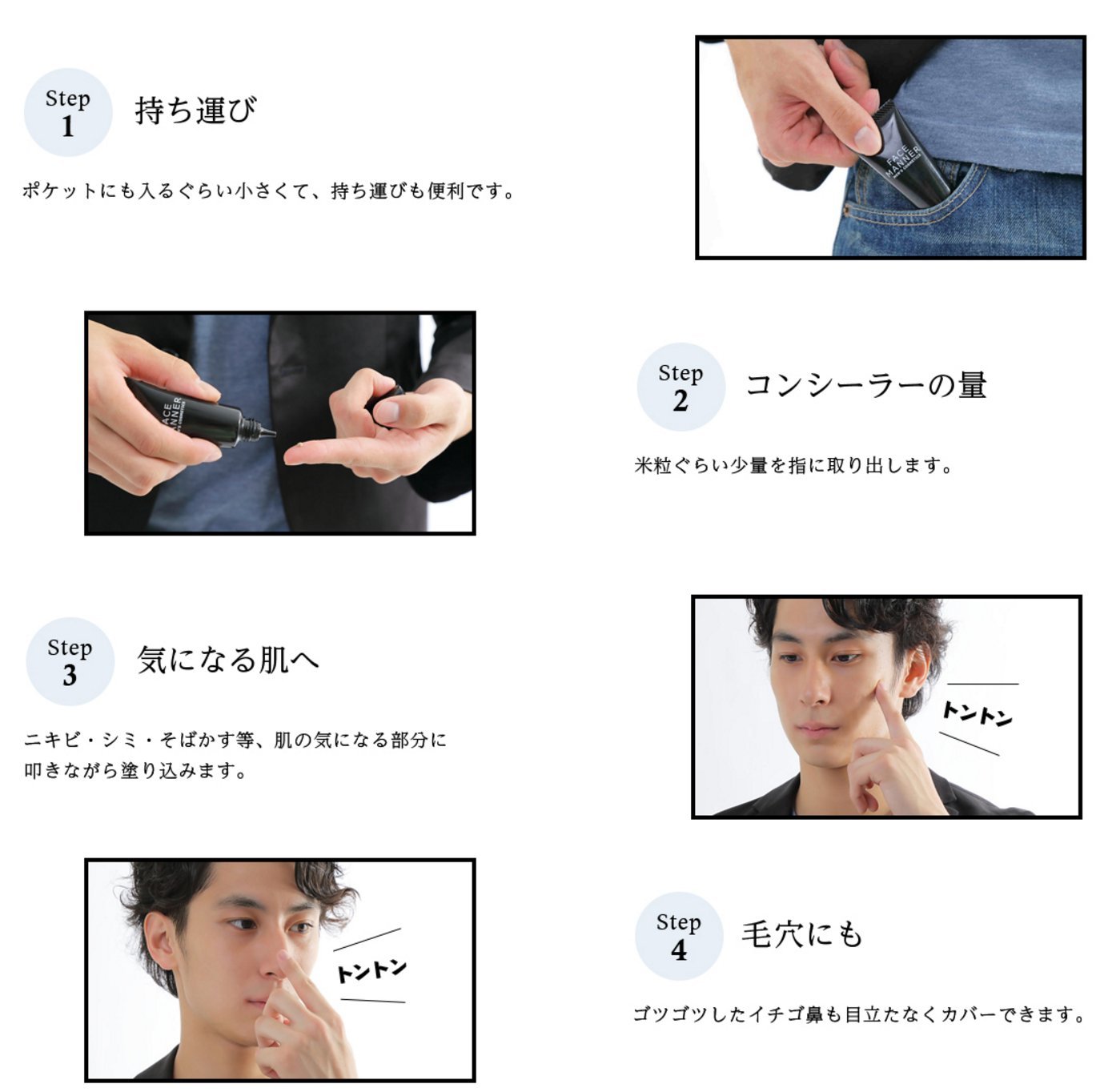 Step 1 持ち運び

ポケットにも入るぐらい小さくて、持ち運びも便利です。

FACE MANNER

FACE MANNER

Step 2 コンシーラーの量

米粒ぐらい少量を指に取り出します。

Step 3 気になる肌へ

ニキビ・シミ・そばかす等、肌の気になる部分に叩きながら塗り込みます。

トントン

トントン

Step 4 毛穴にも

ゴツゴツしたイチゴ鼻も目立たなくカバーできます。