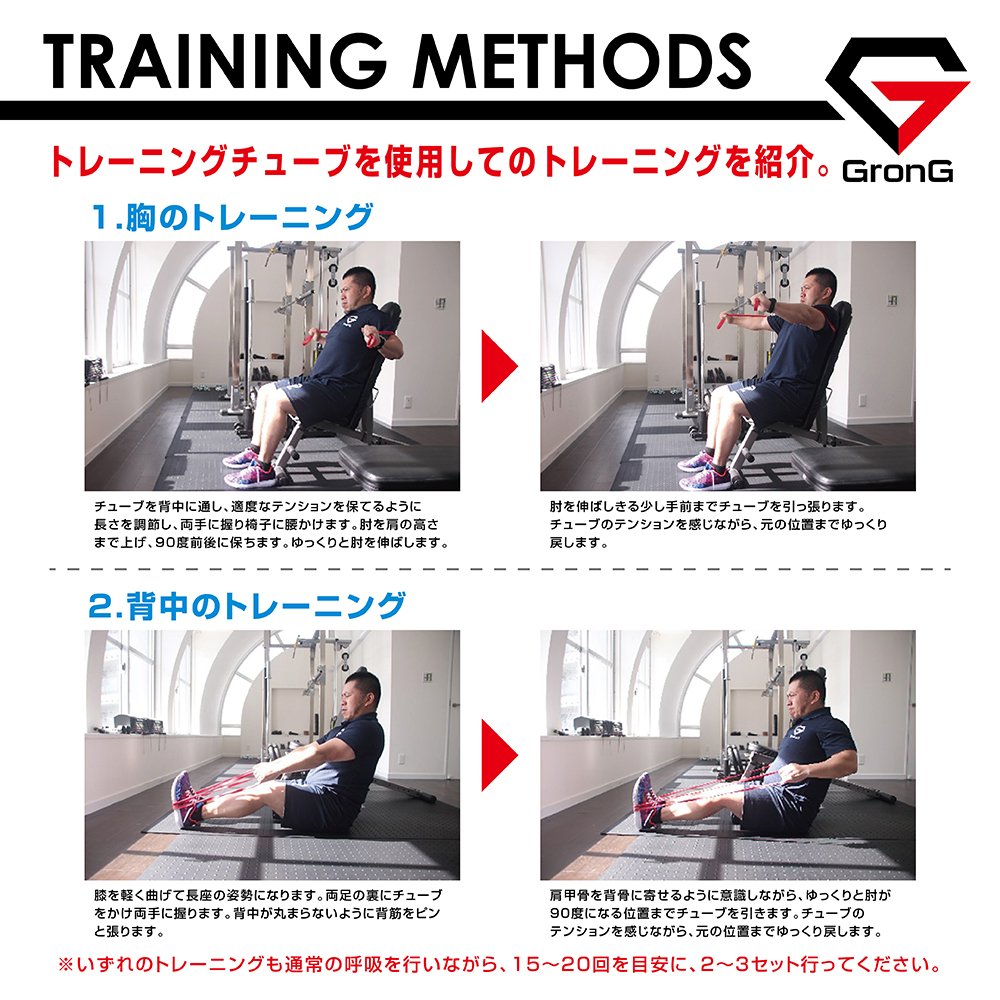 TRAINING METHODS

GronG

トレーニングチューブを使用してのトレーニングを紹介。

1.胸のトレーニング

チューブを背中に通し、適度なテンションを保てるように長さを調節し、両手に握り椅子に腰かけます。肘を肩の高さまで上げ、90度前後に保ちます。ゆっくりと肘を伸ばします。

肘を伸ばしきる少し手前までチューブを引っ張ります。チューブのテンションを感じながら、元の位置までゆっくり戻します。

2.背中のトレーニング

膝を軽く曲げて長座の姿勢になります。両足の裏にチューブをかけ両手に握ります。背中が丸まらないように背筋をピンと張ります。

肩甲骨を背骨に寄せるように意識しながら、ゆっくりと肘が90度になる位置までチューブを引きます。チューブのテンションを感じながら、元の位置までゆっくり戻します。

※いずれのトレーニングも通常の呼吸を行いながら、15～20回を目安に、2～3セット行ってください。