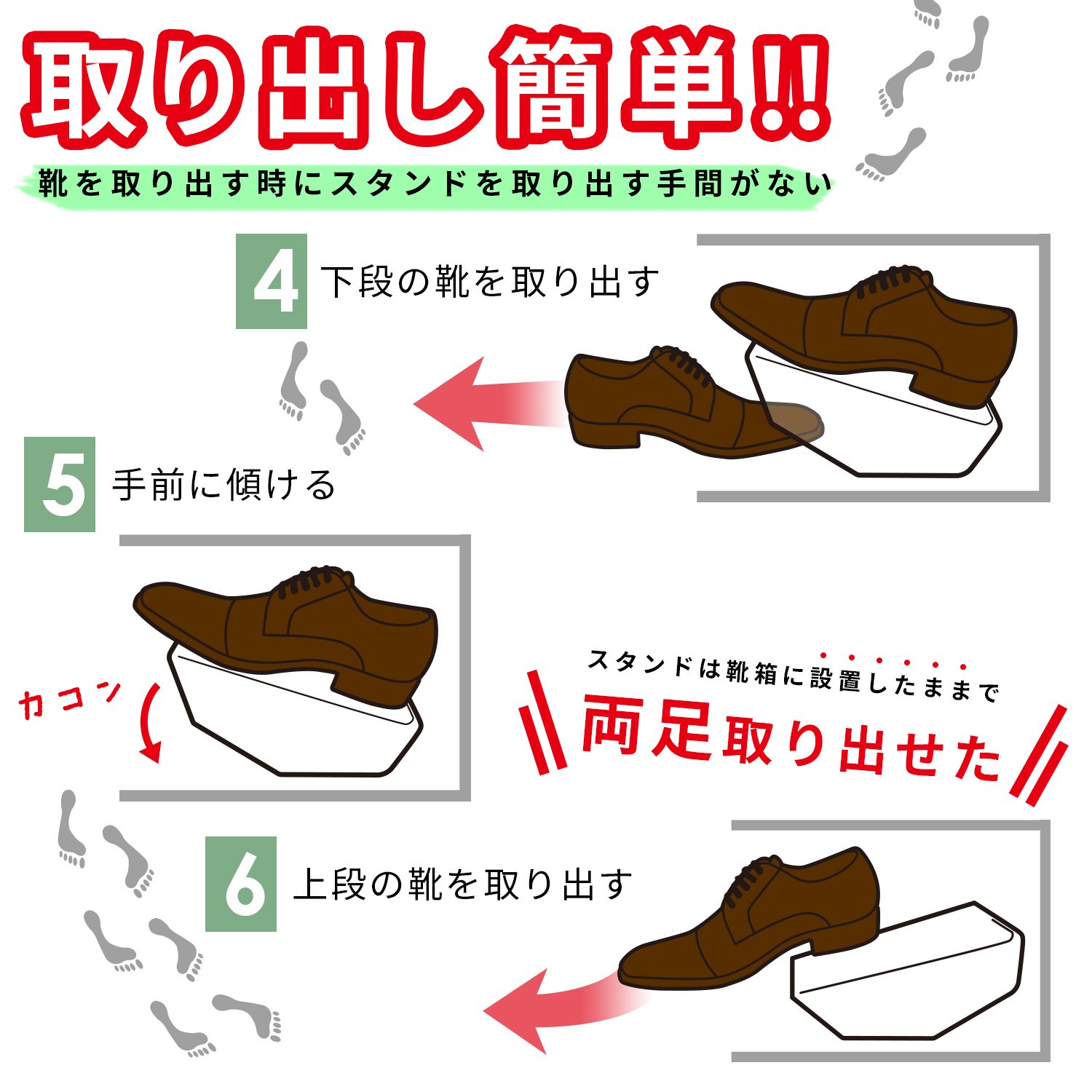 取り出し簡単!!

靴を取り出す時にスタンドを取り出す手間がない

4 下段の靴を取り出す

5 手前に傾ける

カコン

スタンドは靴箱に設置したままで

両足取り出せた

6 上段の靴を取り出す