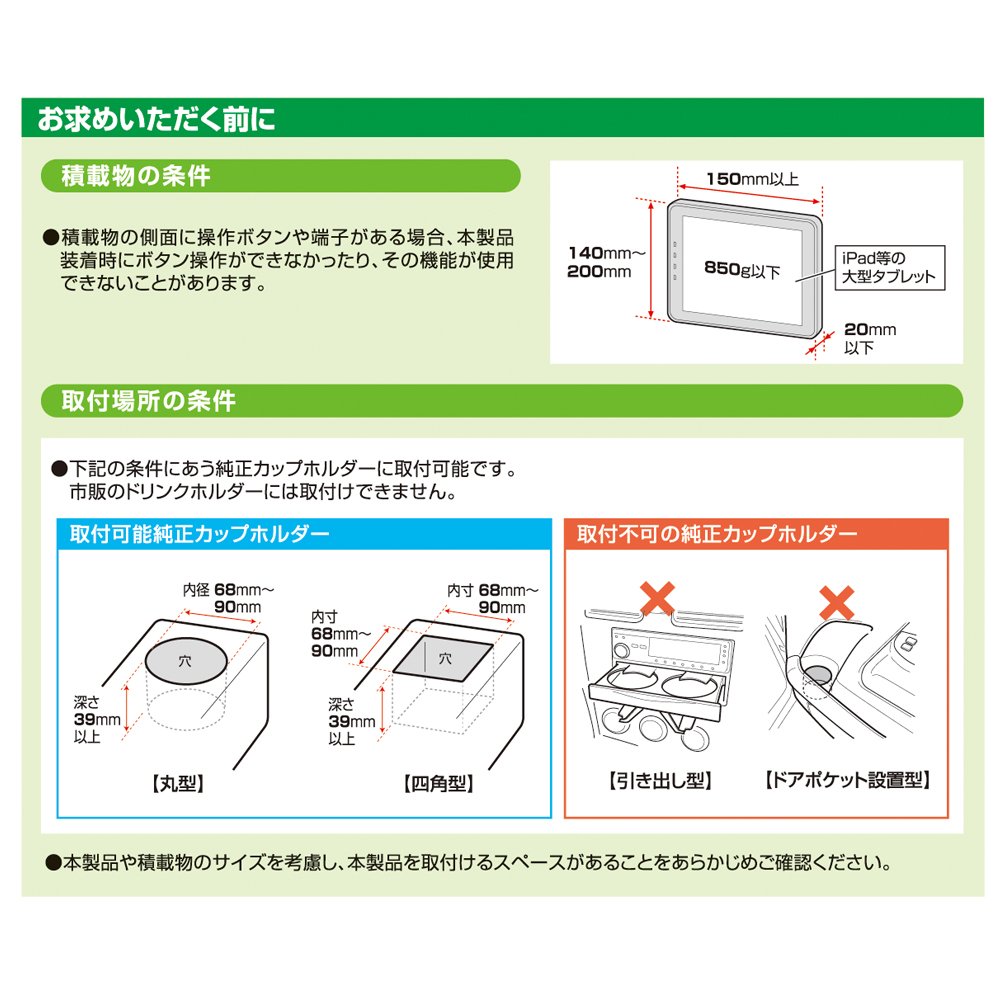 お求めいただく前に

積載物の条件

●積載物の側面に操作ボタンや端子がある場合、本製品装着時にボタン操作ができなかったり、その機能が使用できないことがあります。

150mm以上
140mm～200mm
850g以下
iPad等の大型タブレット
20mm以下

取付場所の条件

●下記の条件にあう純正カップホルダーに取付可能です。
市販のドリンクホルダーには取付けできません。

取付可能純正カップホルダー

内径 68mm～90mm
穴
深さ 39mm 以上
【丸型】

内寸 68mm～90mm
内寸 68mm～90mm
穴
深さ 39mm 以上
【四角型】

取付不可の純正カップホルダー

【引き出し型】
【ドアポケット設置型】

●本製品や積載物のサイズを考慮し、本製品を取付けるスペースがあることをあらかじめご確認ください。