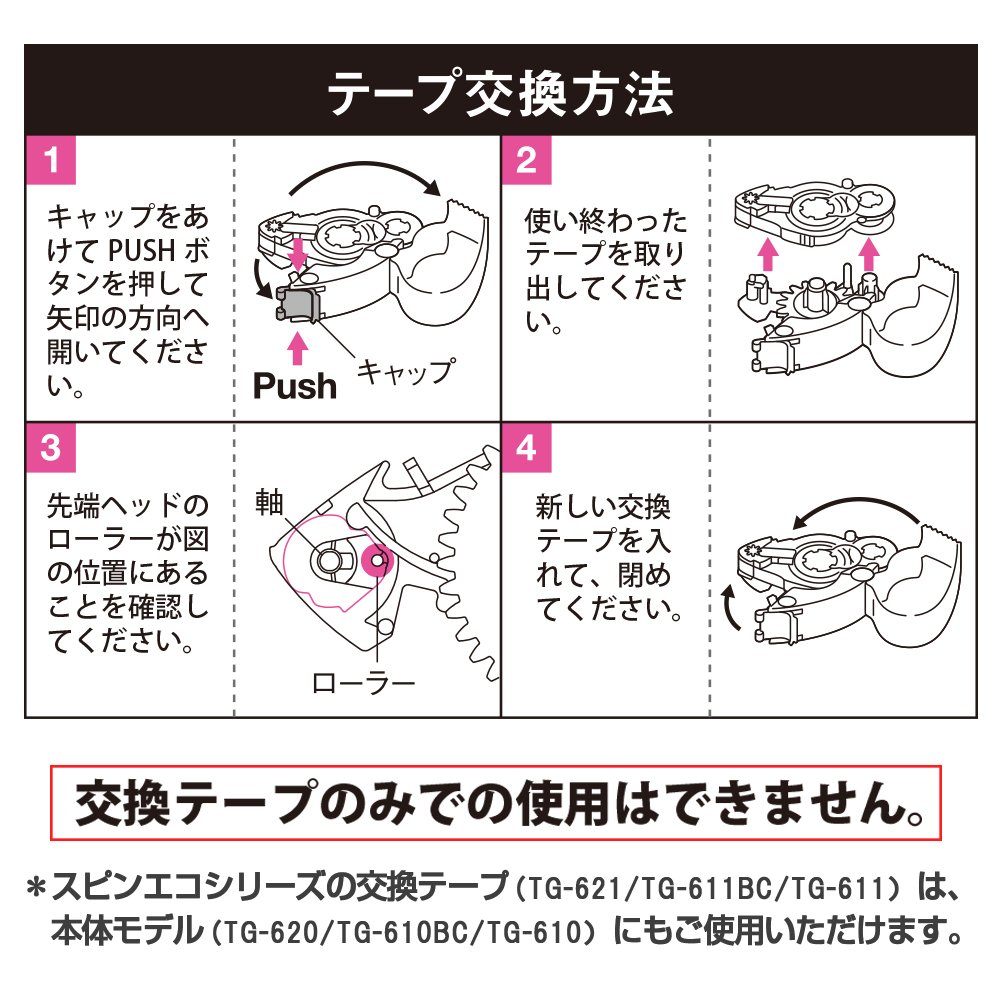 テープ交換方法

1

キャップをあけて PUSH ボタンを押して矢印の方向へ開いてください。

Push

キャップ

2

使い終わったテープを取り出してください。

3

先端ヘッドのローラーが図の位置にあることを確認してください。

軸

ローラー

4

新しい交換テープを入れて、閉めてください。

交換テープのみでの使用はできません。

＊スピンエコシリーズの交換テープ（TG-621/TG-611BC/TG-611）は、本体モデル（TG-620/TG-610BC/TG-610）にもご使用いただけます。