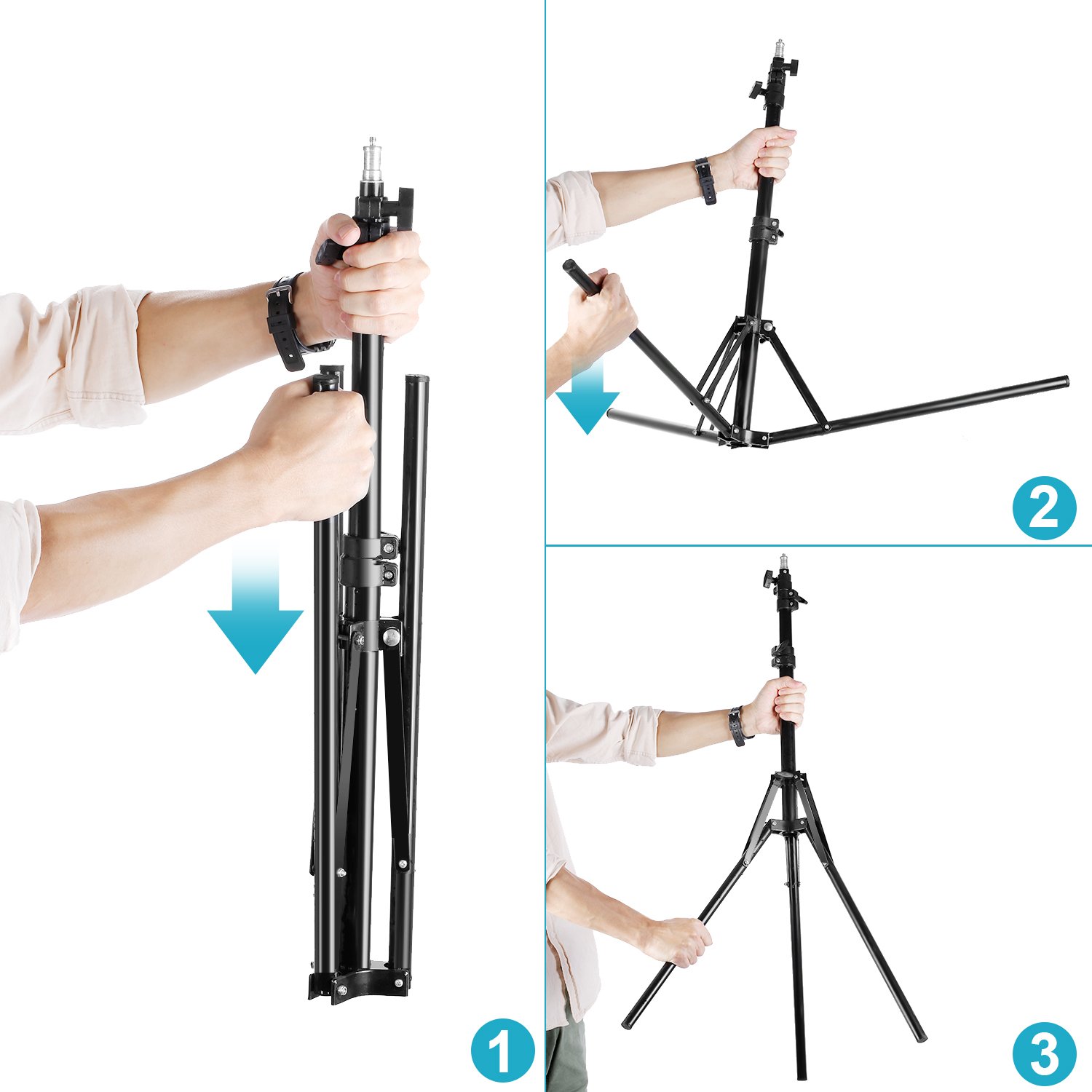 1

2

3