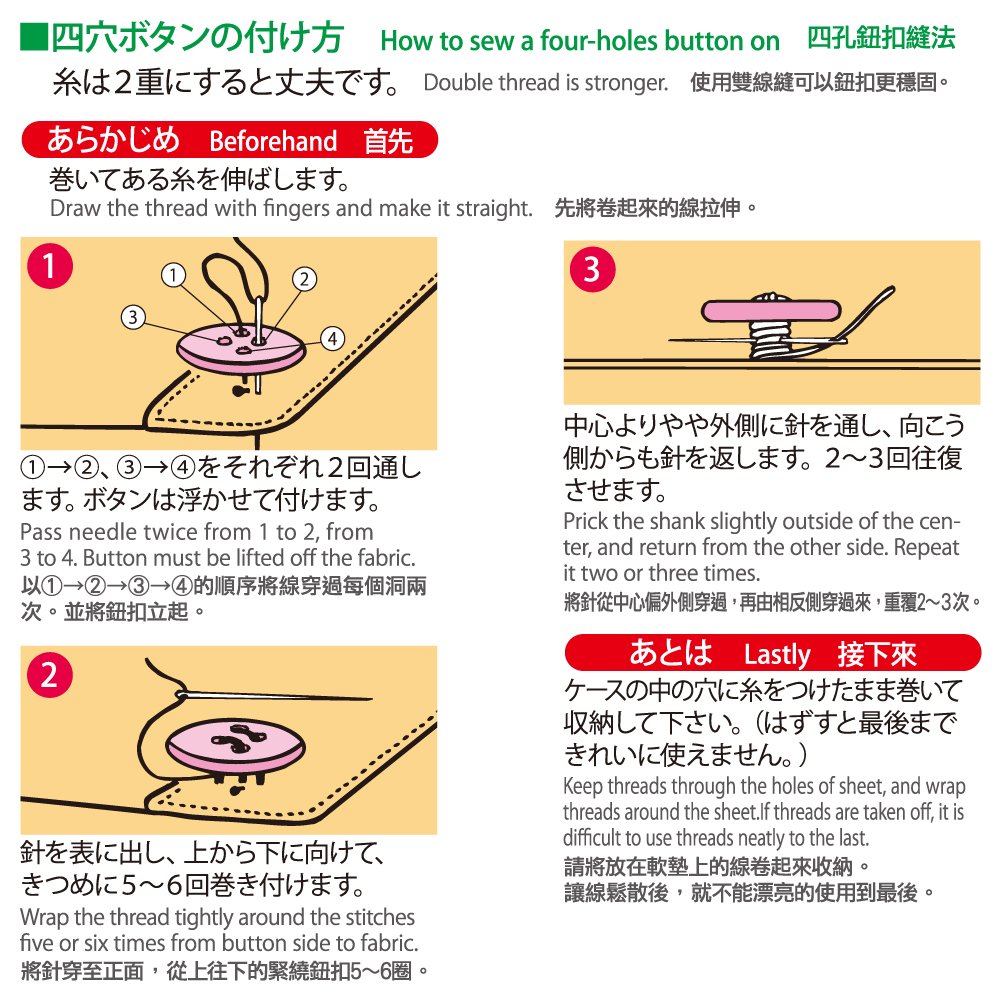 ■四穴ボタンの付け方 How to sew a four-holes button on 四孔鈕扣縫法

糸は2重にすると丈夫です。 Double thread is stronger. 使用雙線縫可以鈕扣更穩固。

あらかじめ Beforehand 首先

巻いてある糸を伸ばします。

Draw the thread with fingers and make it straight. 先將卷起來的線拉伸。

1

①

②

③

④

①→②、③→④をそれぞれ2回通します。ボタンは浮かせて付けます。

Pass needle twice from 1 to 2, from 3 to 4. Button must be lifted off the fabric.

以①→②→③→④的順序將線穿過每個洞兩次。並將鈕扣立起。

2

針を表に出し、上から下に向けて、きつめに5〜6回巻き付けます。

Wrap the thread tightly around the stitches five or six times from button side to fabric.

將針穿至正面，從上往下的緊繞鈕扣5〜6圈。

3

中心よりやや外側に針を通し、向こう側からも針を返します。2〜3回往復させます。

Prick the shank slightly outside of the center, and return from the other side. Repeat it two or three times.

將針從中心偏外側穿過，再由相反側穿過來，重覆2〜3次。

あとは Lastly 接下來

ケースの中の穴に糸をつけたまま巻いて収納して下さい。(はずすと最後まできれいに使えません。)

Keep threads through the holes of sheet, and wrap threads around the sheet.If threads are taken off, it is difficult to use threads neatly to the last.

請將放在軟墊上的線卷起來收納。

讓線鬆散後，就不能漂亮的使用到最後。