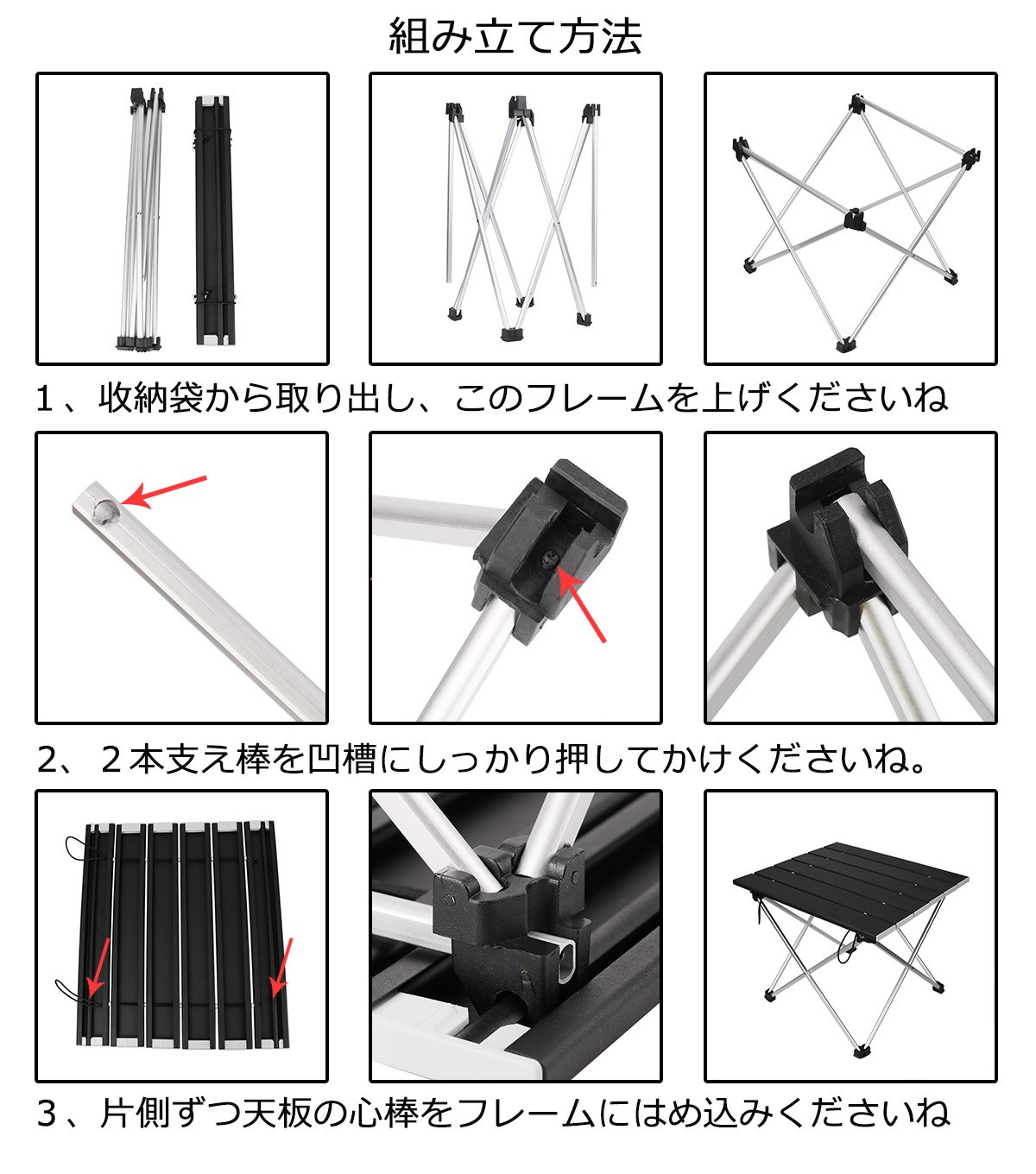 組み立て方法

1、収納袋から取り出し、このフレームを上げくださいね

2、２本支え棒を凹槽にしっかり押してかけくださいね。

3、片側ずつ天板の心棒をフレームにはめ込みくださいね