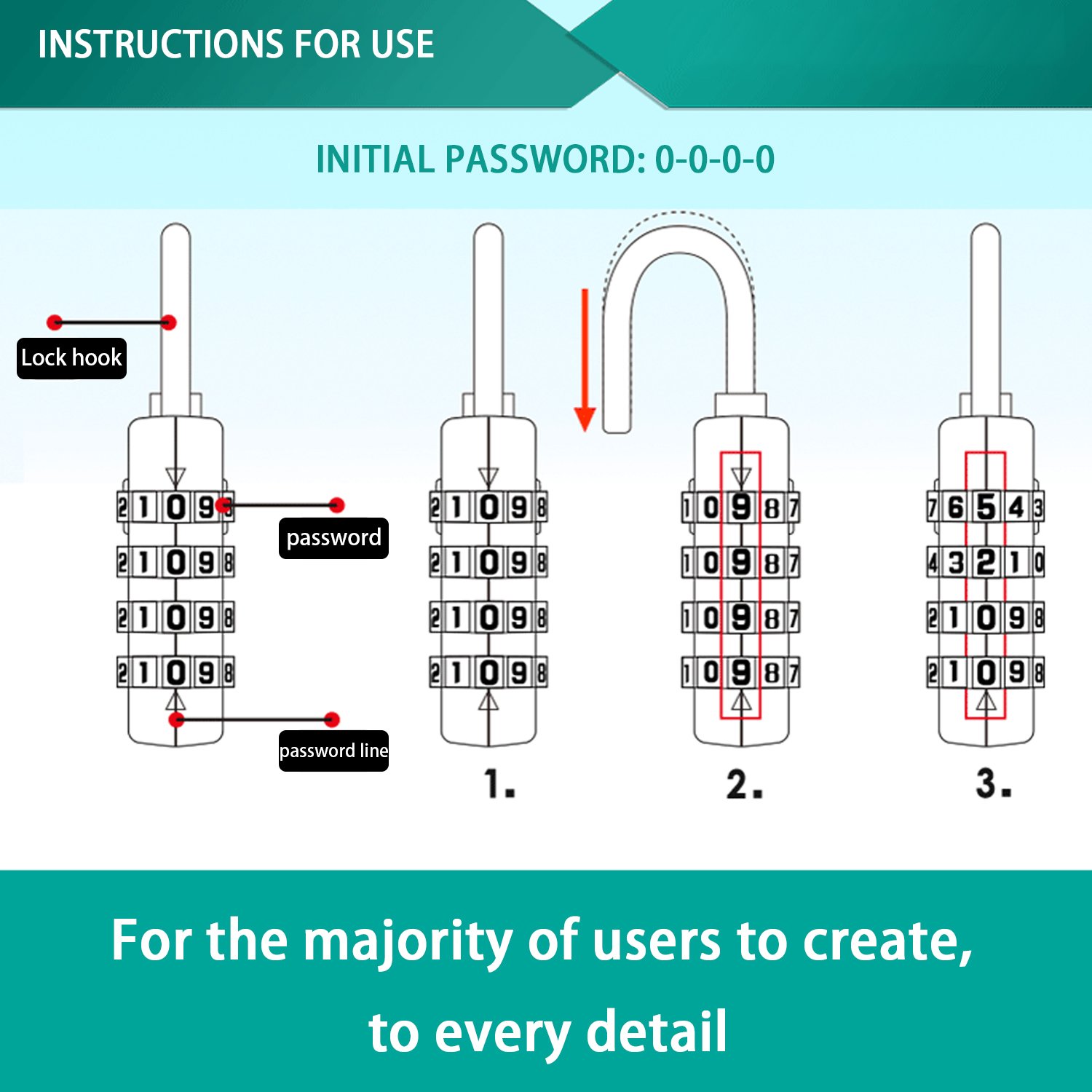 INSTRUCTIONS FOR USE

INITIAL PASSWORD: 0-0-0-0

Lock hook

2 1 0 9 8
2 1 0 9 8
2 1 0 9 8
2 1 0 9 8

password

password line

2 1 0 9 8
2 1 0 9 8
2 1 0 9 8
2 1 0 9 8

1.

1 0 9 8 7
1 0 9 8 7
1 0 9 8 7
1 0 9 8 7

2.

7 6 5 4 3
4 3 2 1 0
2 1 0 9 8
2 1 0 9 8

3.

For the majority of users to create, to every detail