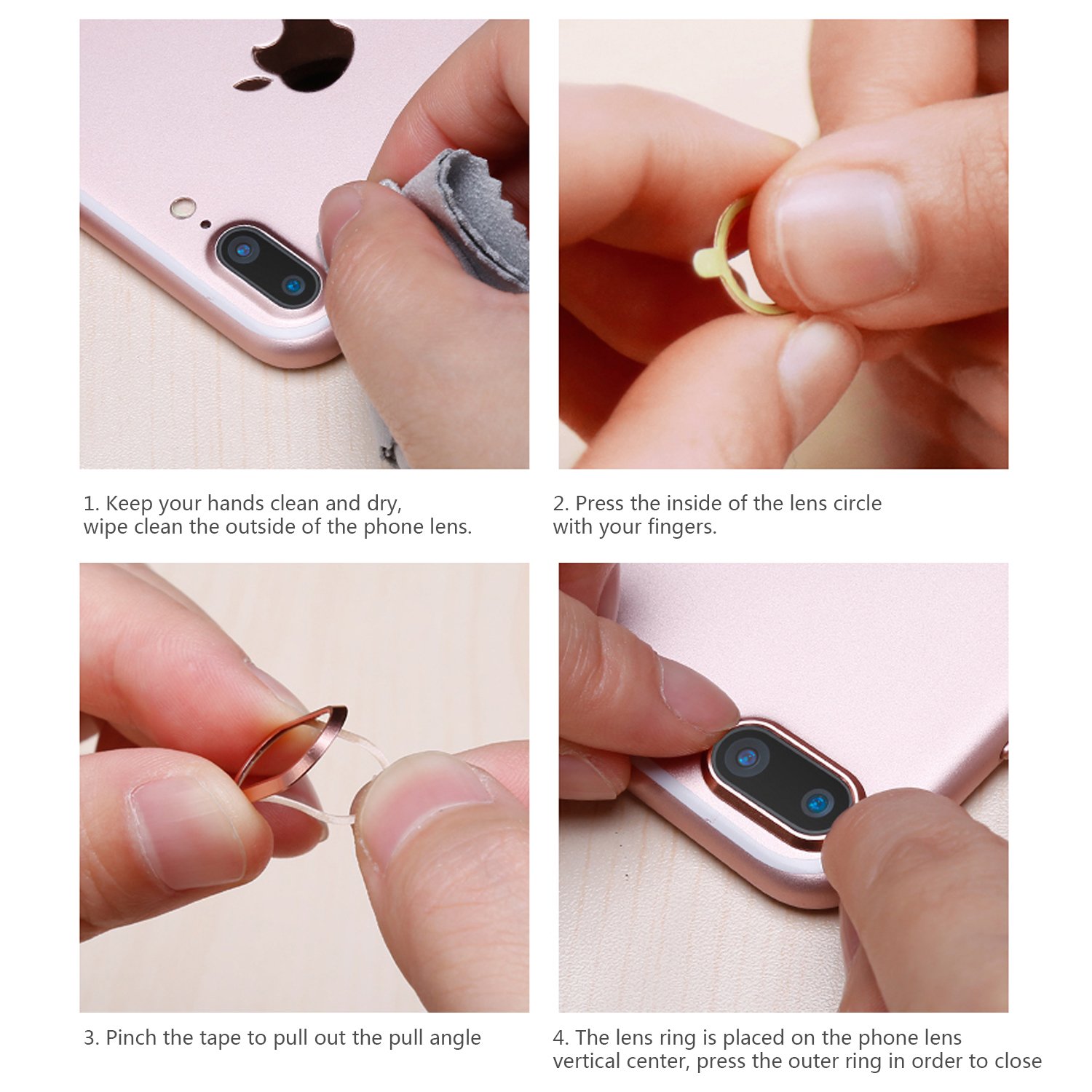 1. Keep your hands clean and dry, wipe clean the outside of the phone lens.

2. Press the inside of the lens circle with your fingers.

3. Pinch the tape to pull out the pull angle

4. The lens ring is placed on the phone lens vertical center, press the outer ring in order to close