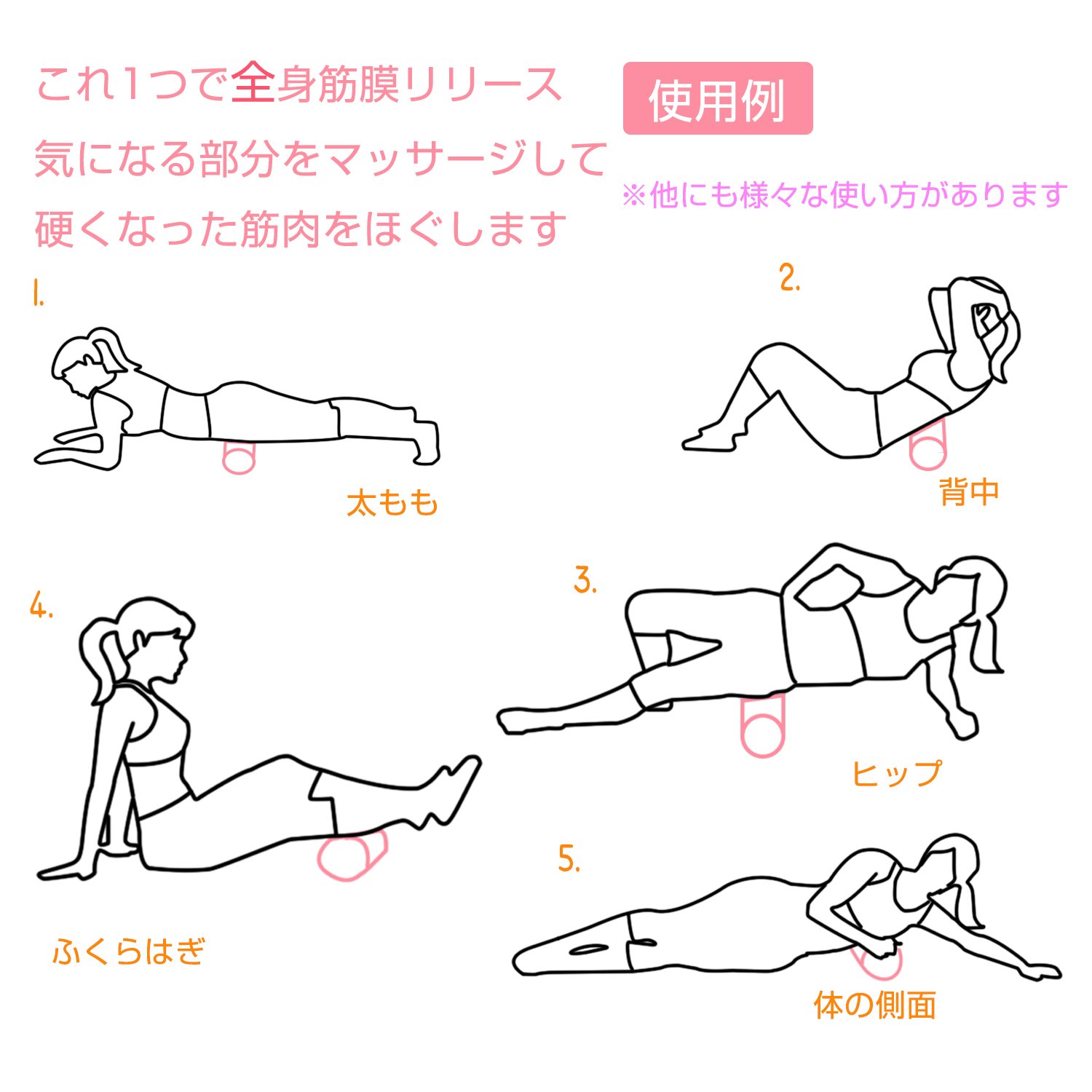 これ1つで全身筋膜リリース
気になる部分をマッサージして
硬くなった筋肉をほぐします

使用例

※他にも様々な使い方があります

1.

太もも

2.

背中

3.

ヒップ

4.

ふくらはぎ

5.

体の側面