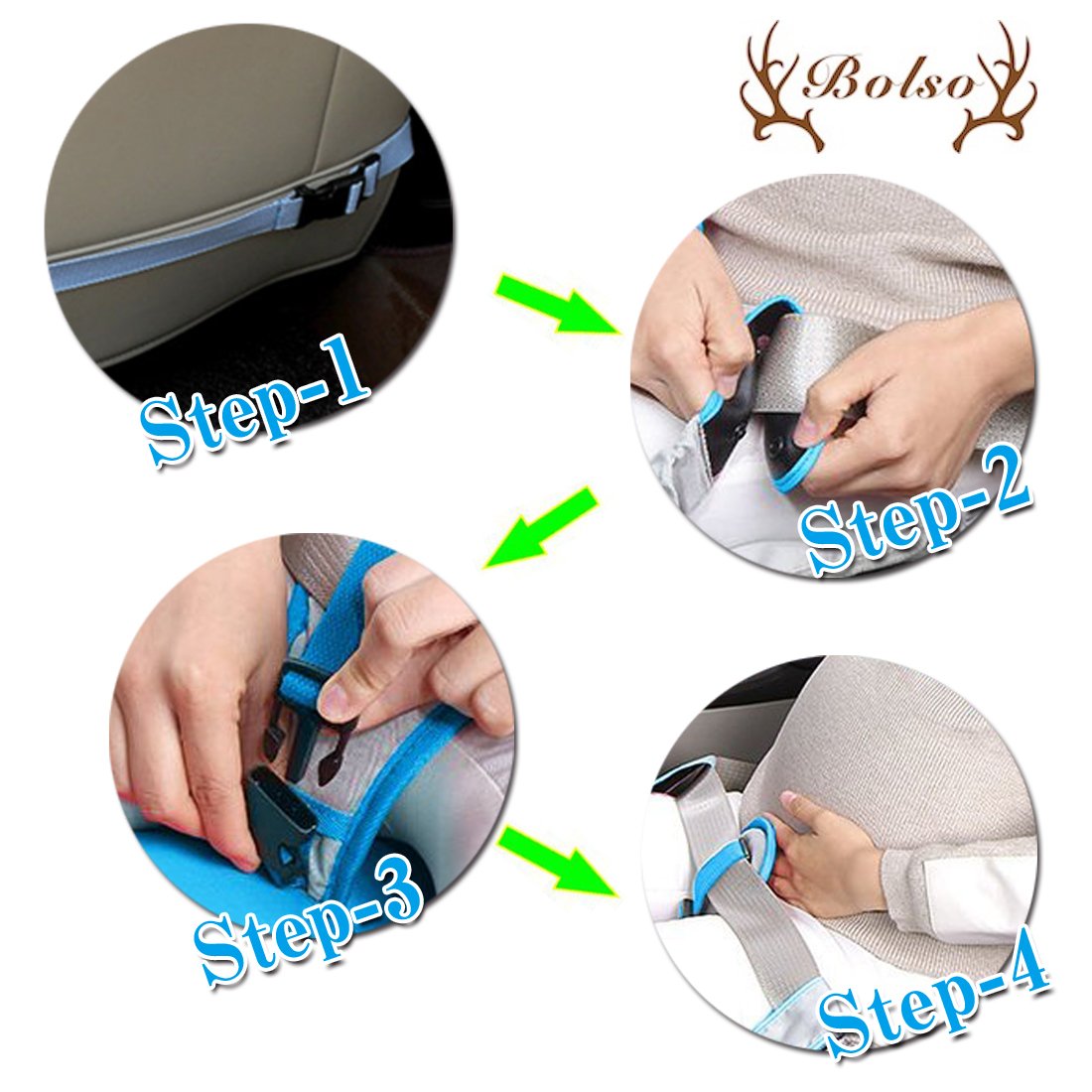 Bolso

Step-1

Step-2

Step-3

Step-4