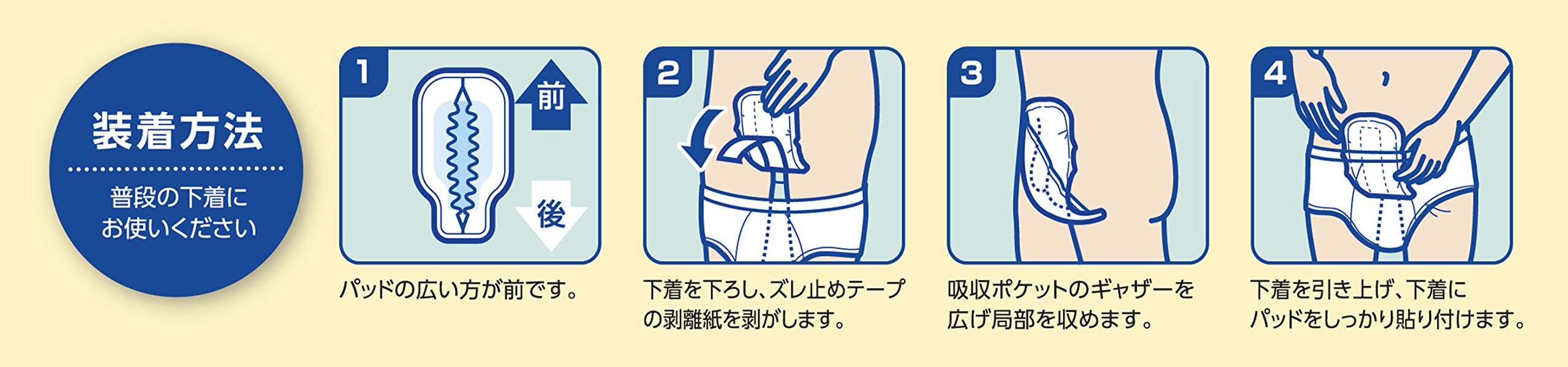 装着方法

普段の下着にお使いください

1

前

後

パッドの広い方が前です。

2

下着を下ろし、ズレ止めテープの剥離紙を剥がします。

3

吸収ポケットのギャザーを広げ局部を収めます。

4

下着を引き上げ、下着にパッドをしっかり貼り付けます。