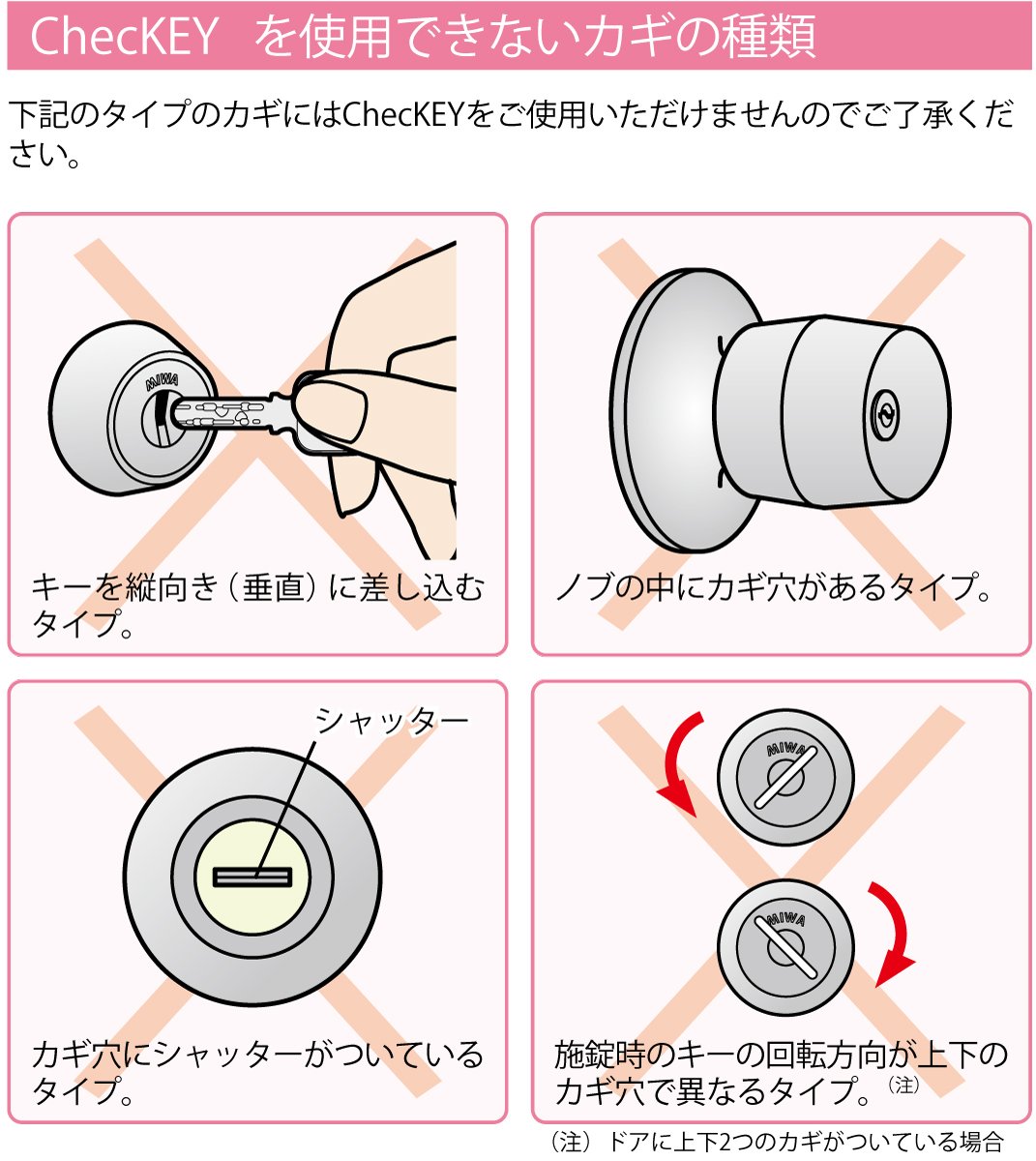 ChecKEY を使用できないカギの種類

下記のタイプのカギにはChecKEYをご使用いただけませんのでご了承ください。

MIWA

キーを縦向き（垂直）に差し込むタイプ。

ノブの中にカギ穴があるタイプ。

シャッター

カギ穴にシャッターがついているタイプ。

MIWA

MIWA

施錠時のキーの回転方向が上下のカギ穴で異なるタイプ。（注）

（注）ドアに上下2つのカギがついている場合