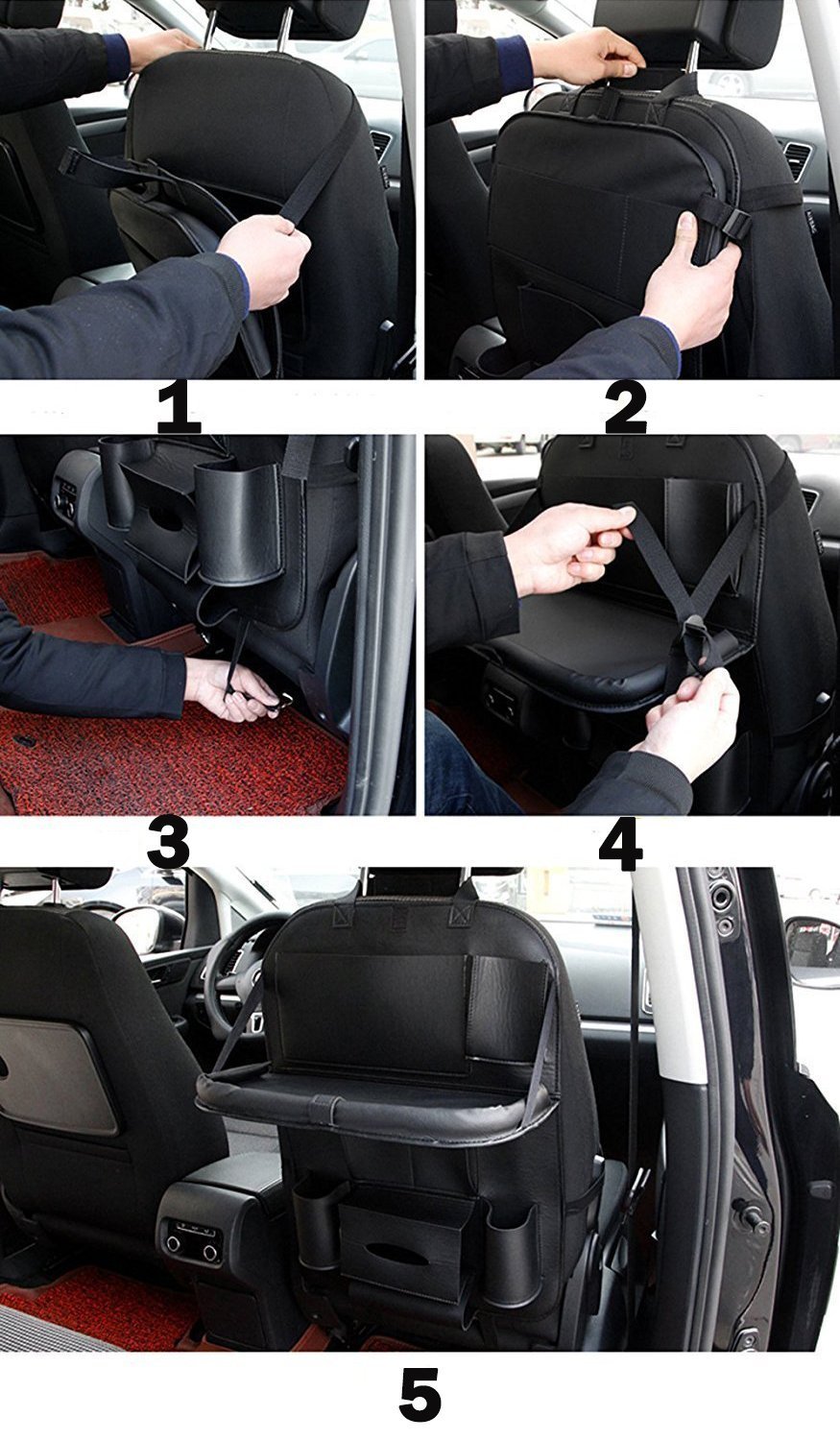 1
2
3
4
5