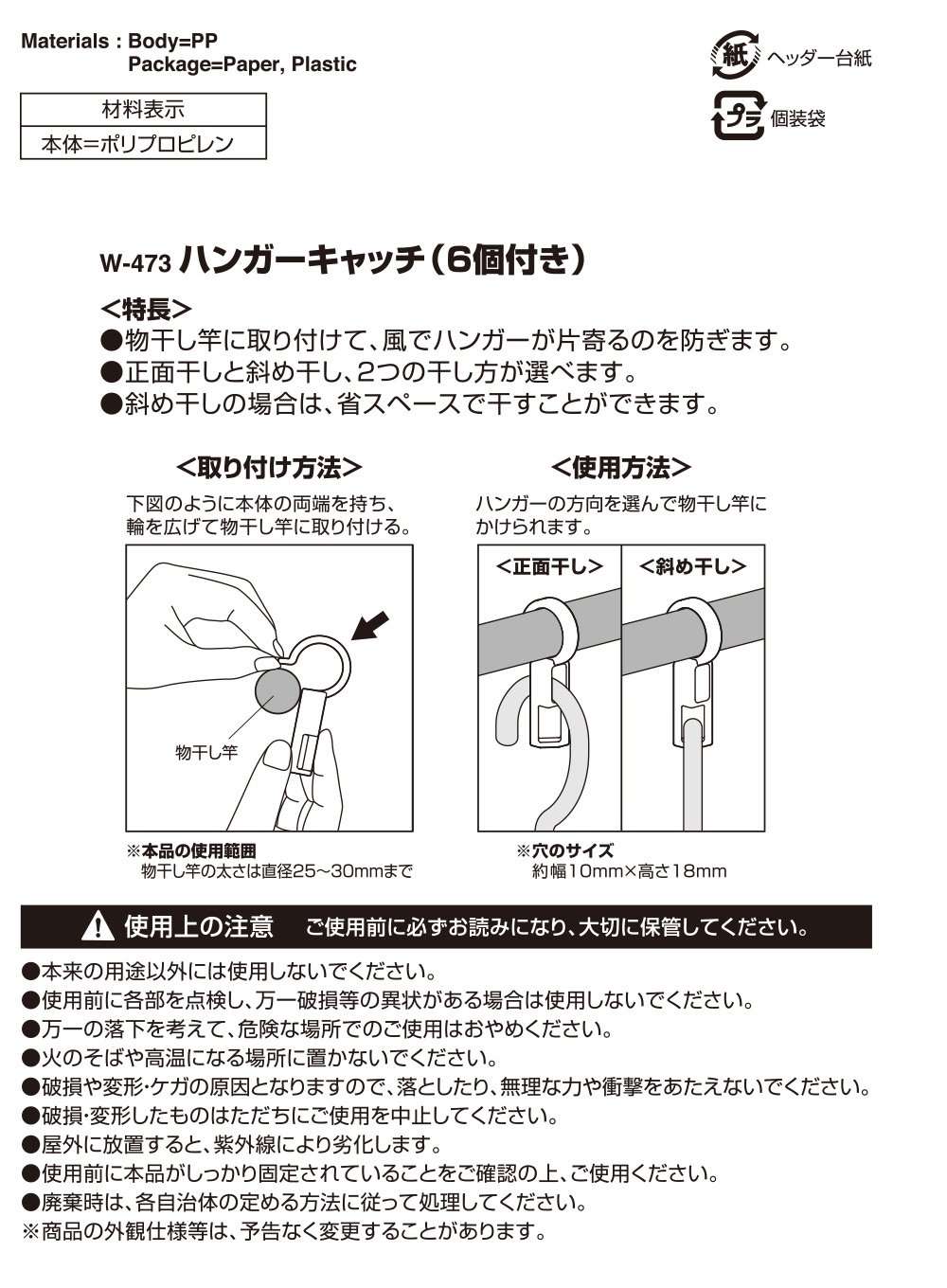 Materials : Body=PP
Package=Paper, Plastic

| 材料表示 |
|---|
| 本体=ポリプロピレン |

紙 ヘッダー台紙

プラ 個装袋

W-473 ハンガーキャッチ（6個付き）

<特長>
●物干し竿に取り付けて、風でハンガーが片寄るのを防ぎます。
●正面干しと斜め干し、2つの干し方が選べます。
●斜め干しの場合は、省スペースで干すことができます。

<取り付け方法>
下図のように本体の両端を持ち、輪を広げて物干し竿に取り付ける。

物干し竿

※本品の使用範囲
物干し竿の太さは直径25～30mmまで

<使用方法>
ハンガーの方向を選んで物干し竿にかけられます。

<正面干し>

<斜め干し>

※穴のサイズ
約幅10mm×高さ18mm

使用上の注意 ご使用前に必ずお読みになり、大切に保管してください。

●本来の用途以外には使用しないでください。
●使用前に各部を点検し、万一破損等の異状がある場合は使用しないでください。
●万一の落下を考えて、危険な場所でのご使用はおやめください。
●火のそばや高温になる場所に置かないでください。
●破損や変形・ケガの原因となりますので、落としたり、無理な力や衝撃をあたえないでください。
●破損・変形したものはただちにご使用を中止してください。
●屋外に放置すると、紫外線により劣化します。
●使用前に本品がしっかり固定されていることをご確認の上、ご使用ください。
●廃棄時は、各自治体の定める方法に従って処理してください。
※商品の外観仕様等は、予告なく変更することがあります。