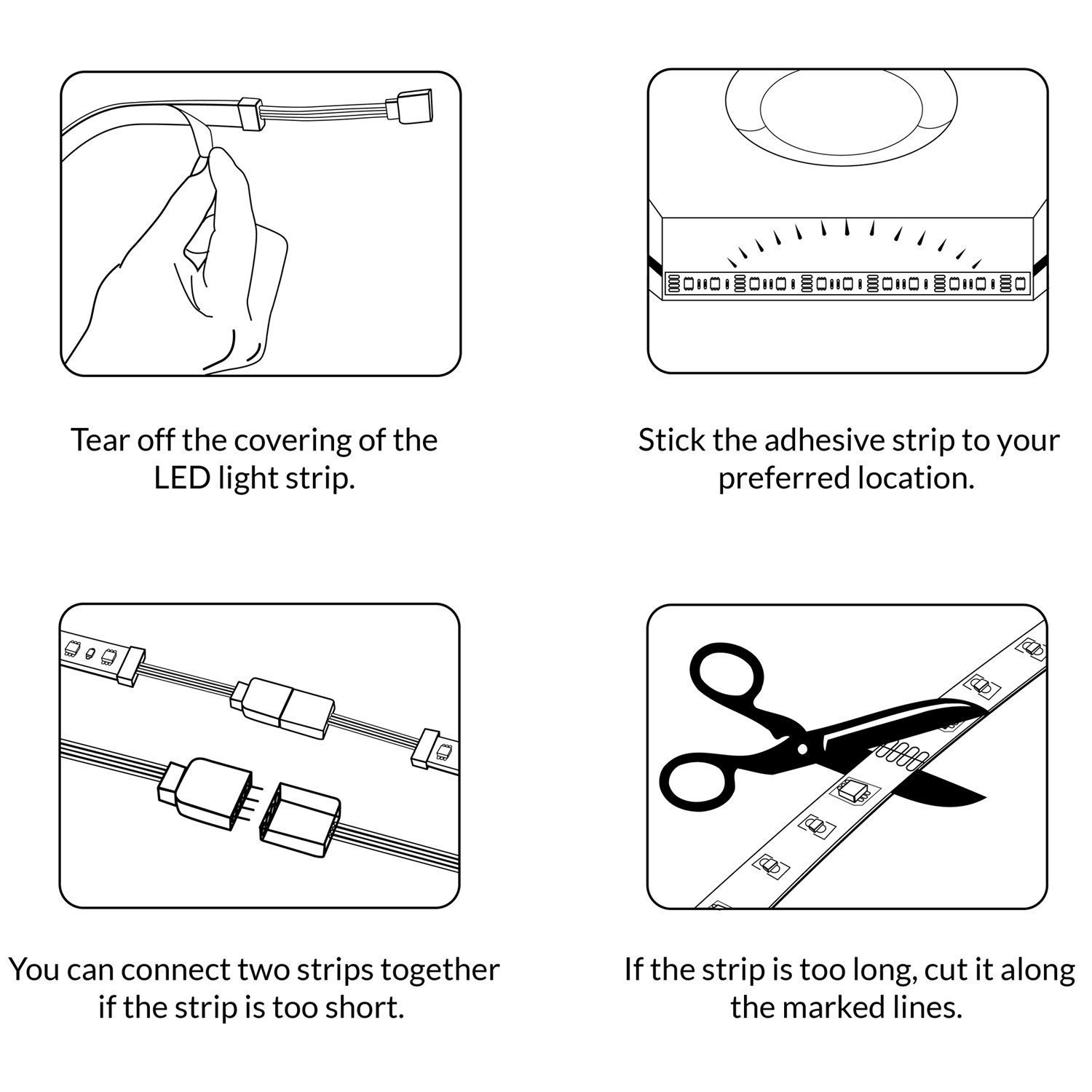 Tear off the covering of the LED light strip.

Stick the adhesive strip to your preferred location.

You can connect two strips together if the strip is too short.

If the strip is too long, cut it along the marked lines.