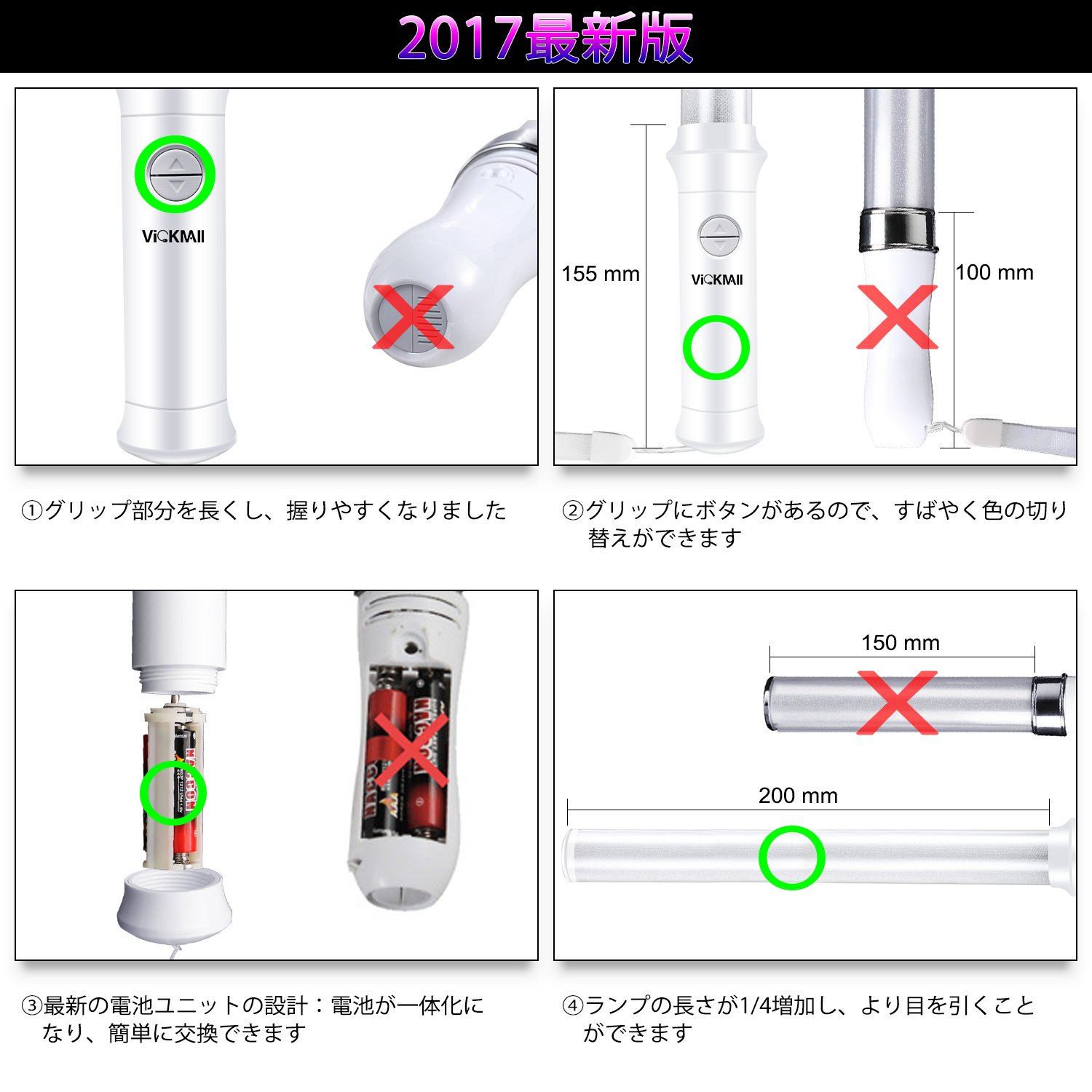 2017最新版

ViCKMAll

155 mm

ViCKMAll

100 mm

①グリップ部分を長くし、握りやすくなりました

②グリップにボタンがあるので、すばやく色の切り替えができます

150 mm

200 mm

③最新の電池ユニットの設計：電池が一体化になり、簡単に交換できます

④ランプの長さが1/4増加し、より目を引くことができます