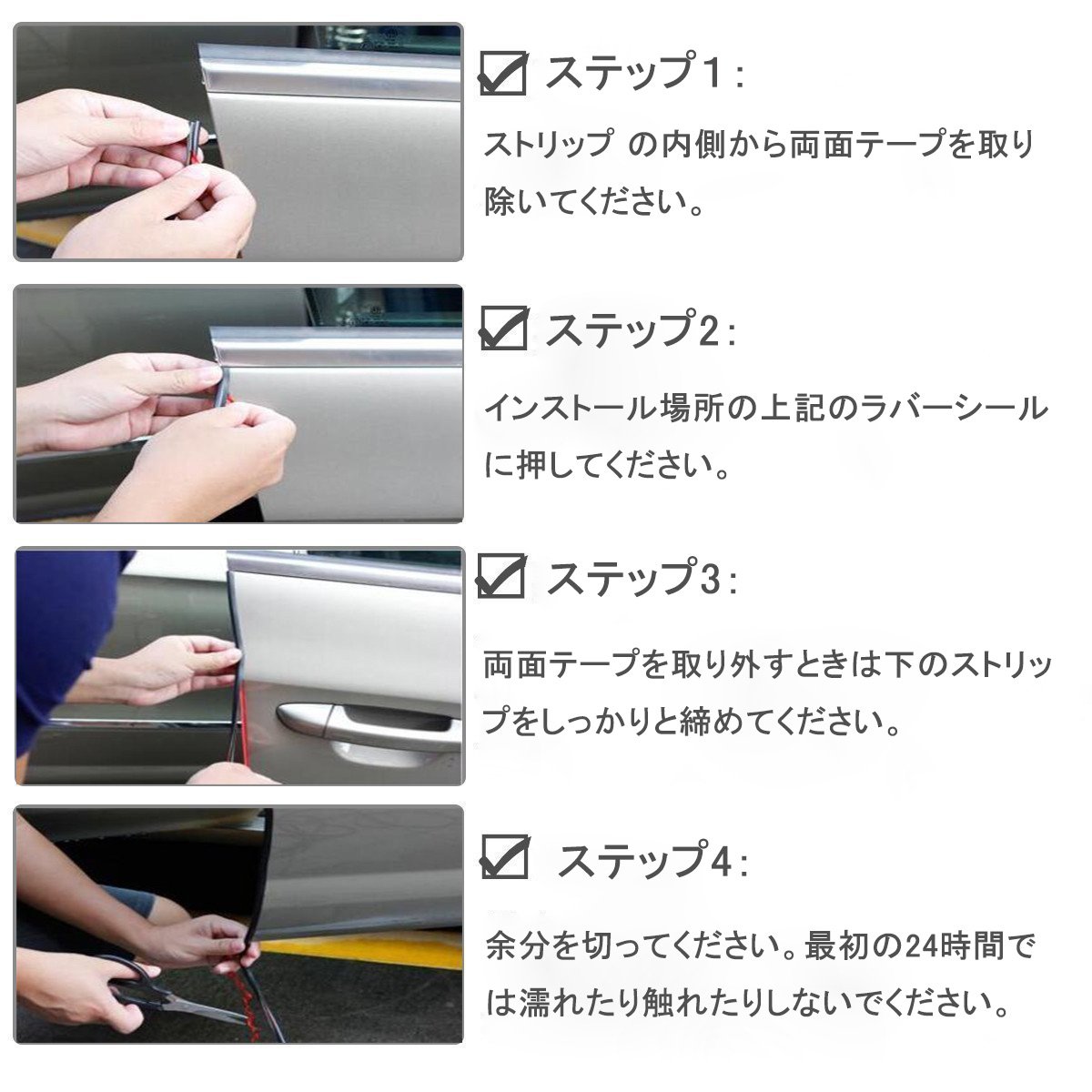 ステップ1：

ストリップ の内側から両面テープを取り除いてください。

ステップ2：

インストール場所の上記のラバーシールに押してください。

ステップ3：

両面テープを取り外すときは下のストリップをしっかりと締めてください。

ステップ4：

余分を切ってください。最初の24時間では濡れたり触れたりしないでください。