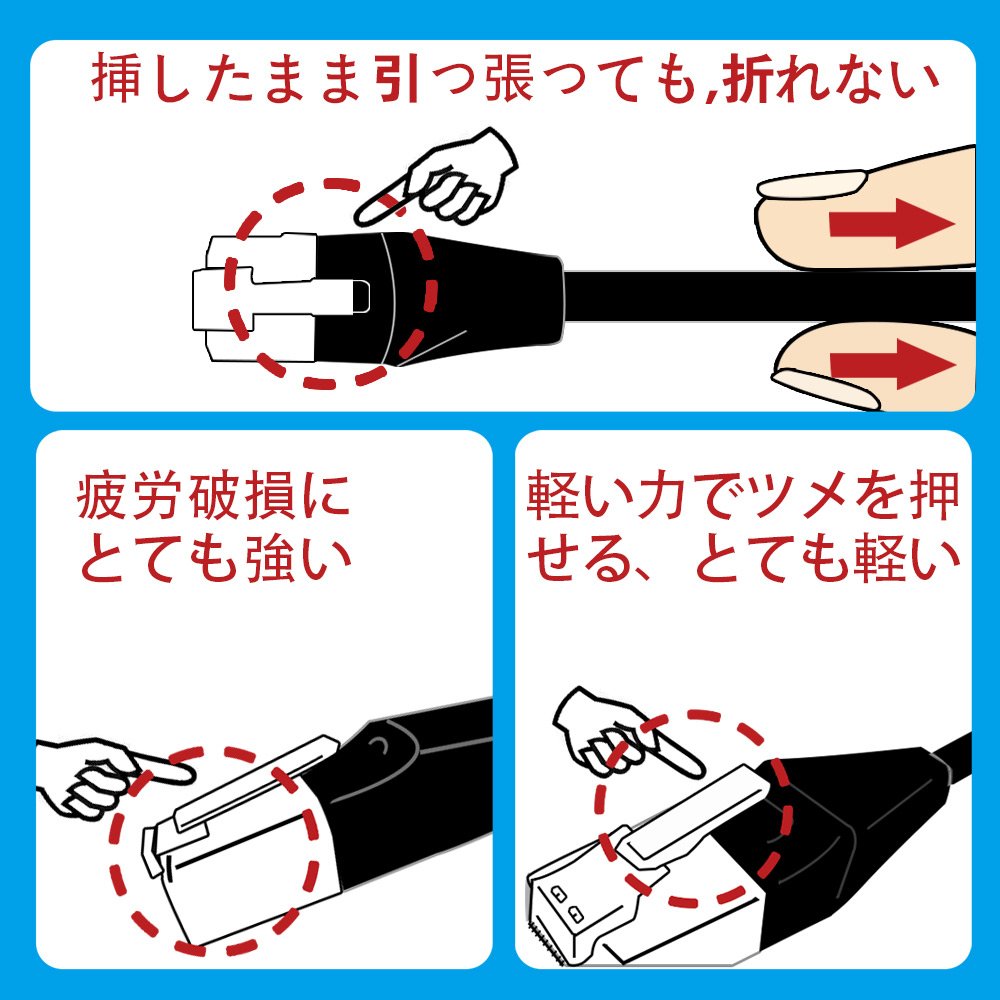 挿したまま引っ張っても,折れない

疲労破損にとても強い

軽い力でツメを押せる、とても軽い