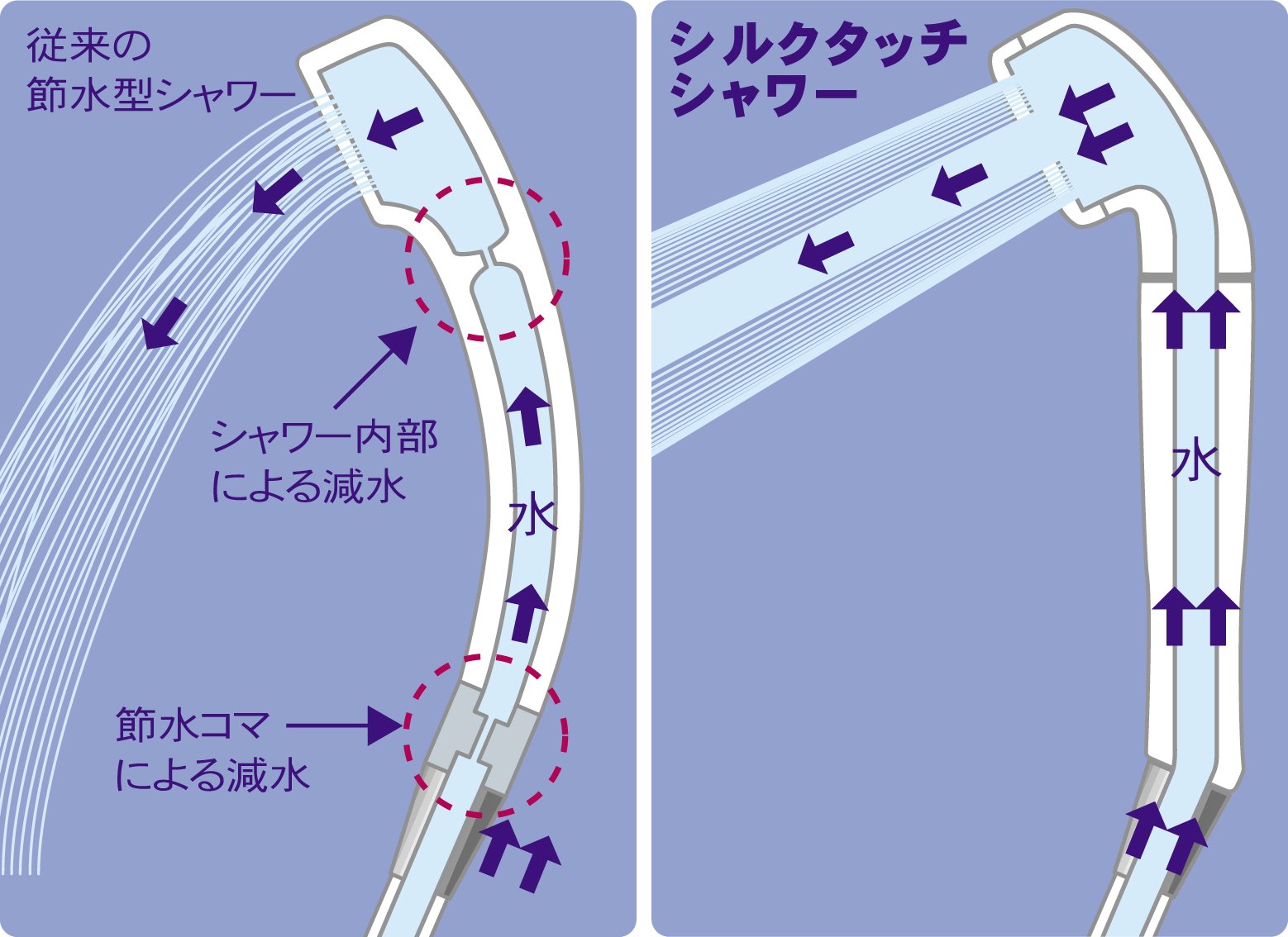 従来の
節水型シャワー

シャワー内部
による減水

水

節水コマ
による減水

シルクタッチ
シャワー

水