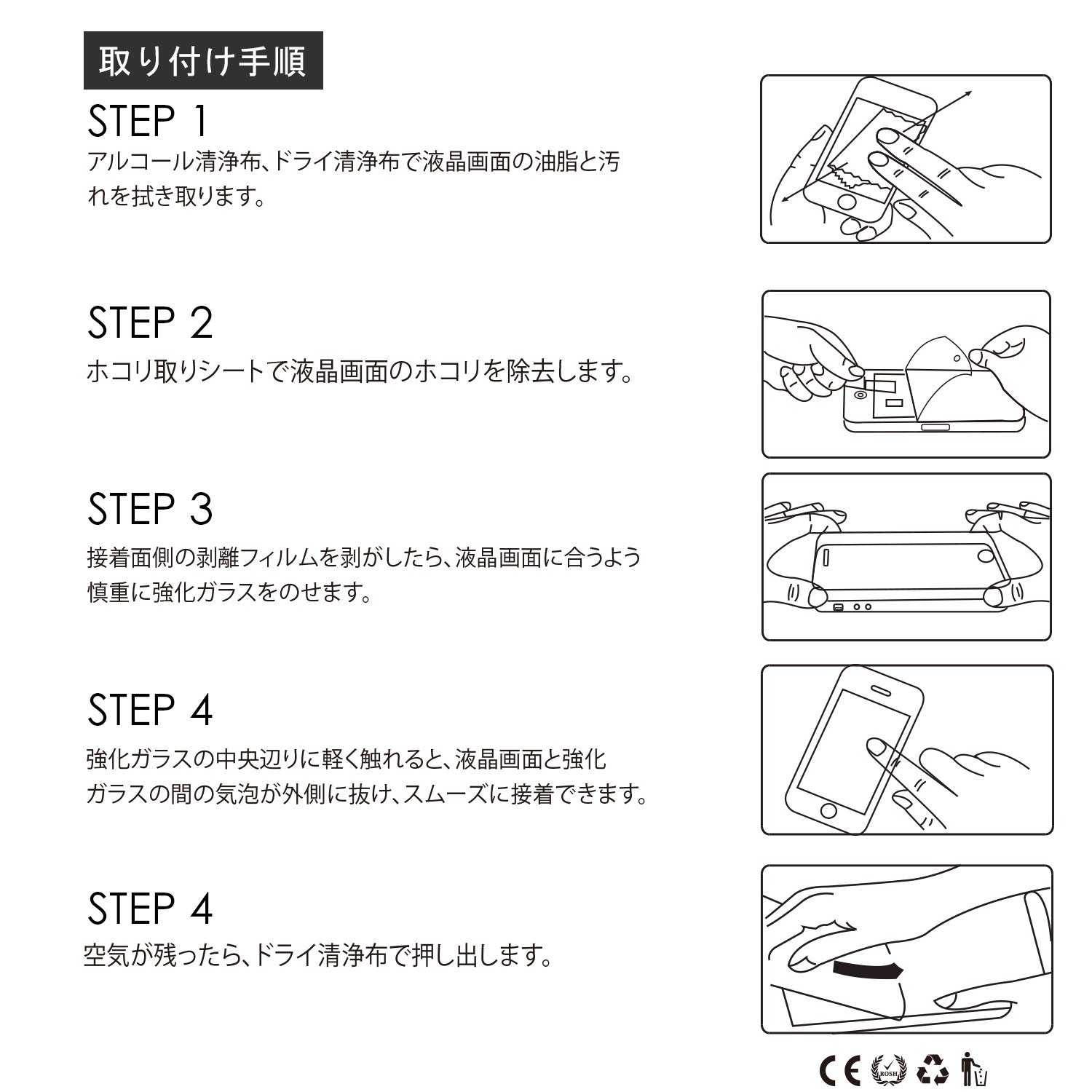 取り付け手順

STEP 1
アルコール清浄布、ドライ清浄布で液晶画面の油脂と汚れを拭き取ります。

STEP 2
ホコリ取りシートで液晶画面のホコリを除去します。

STEP 3
接着面側の剥離フィルムを剥がしたら、液晶画面に合うよう慎重に強化ガラスをのせます。

STEP 4
強化ガラスの中央辺りに軽く触れると、液晶画面と強化ガラスの間の気泡が外側に抜け、スムーズに接着できます。

STEP 4
空気が残ったら、ドライ清浄布で押し出します。

CE ROSH