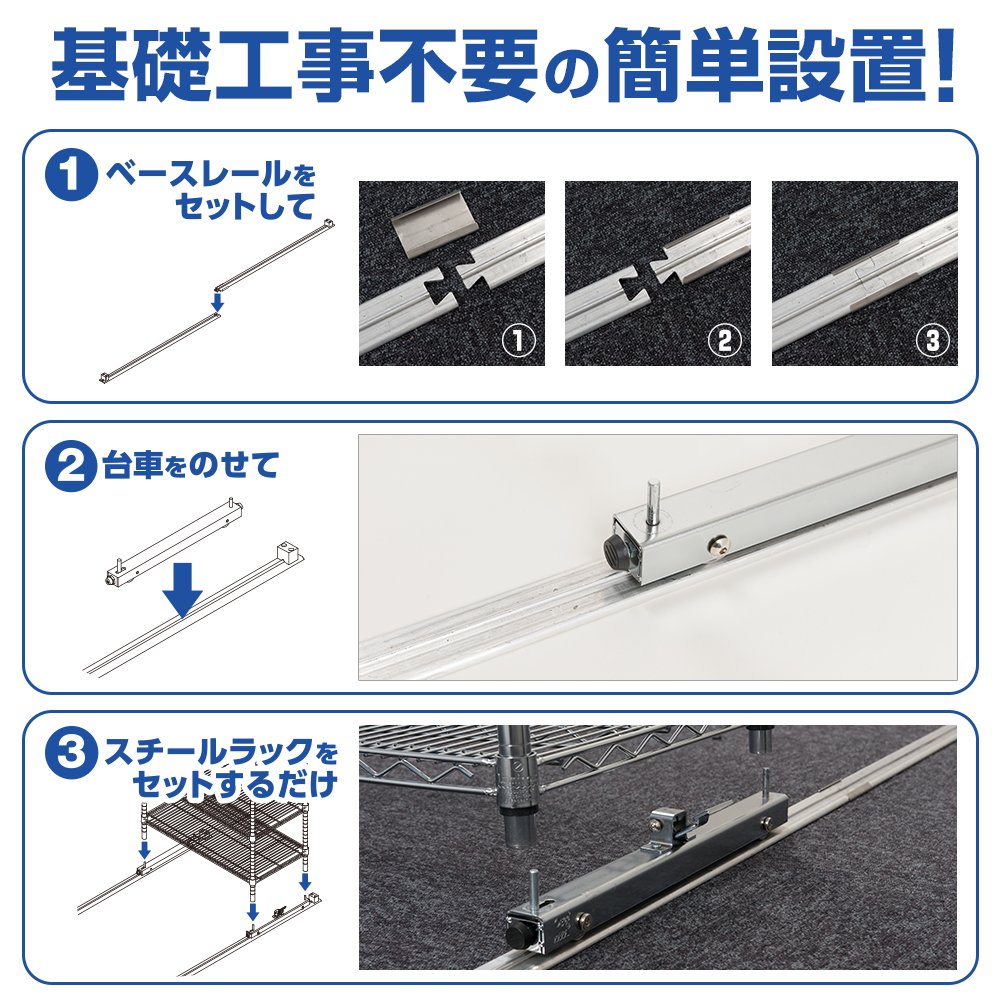 基礎工事不要の簡単設置!

1 ベースレールをセットして

①

②

③

2 台車をのせて

3 スチールラックをセットするだけ