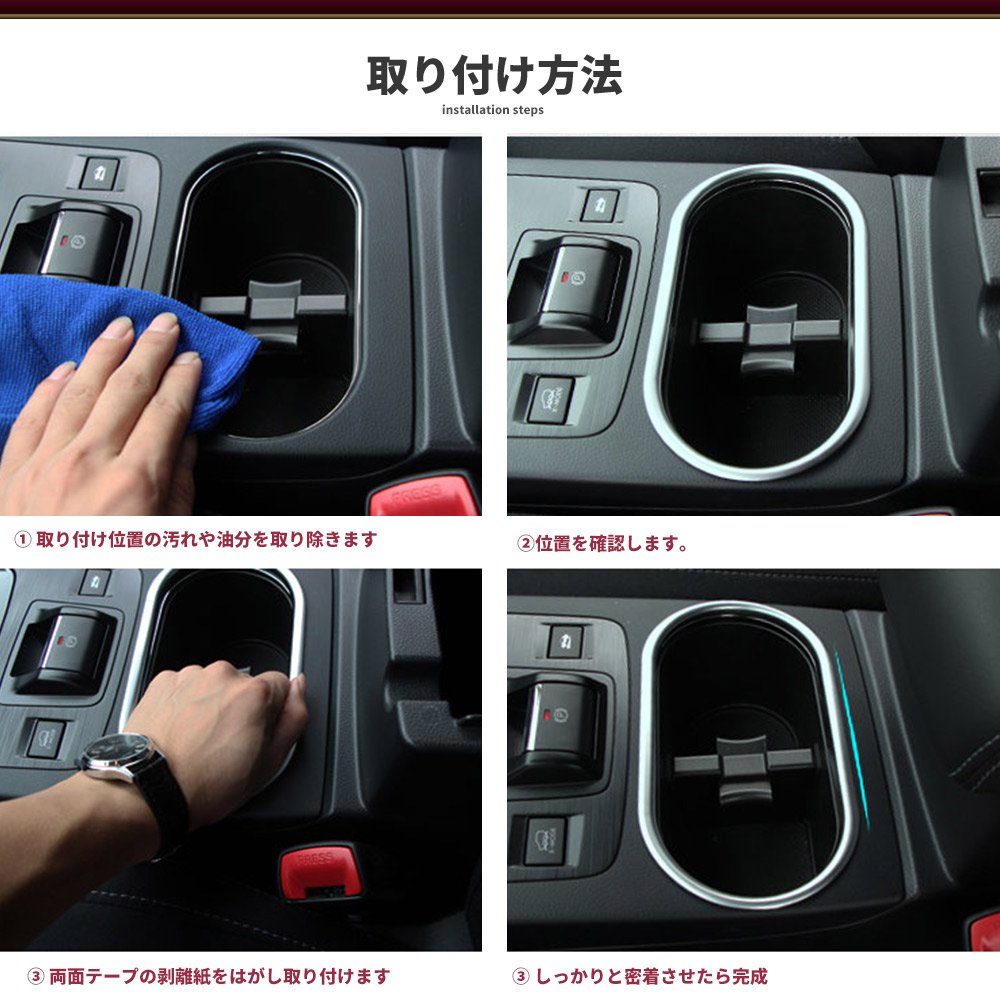 取り付け方法
installation steps

PRESS

① 取り付け位置の汚れや油分を取り除きます

②位置を確認します。

PRESS

③ 両面テープの剥離紙をはがし取り付けます

③ しっかりと密着させたら完成