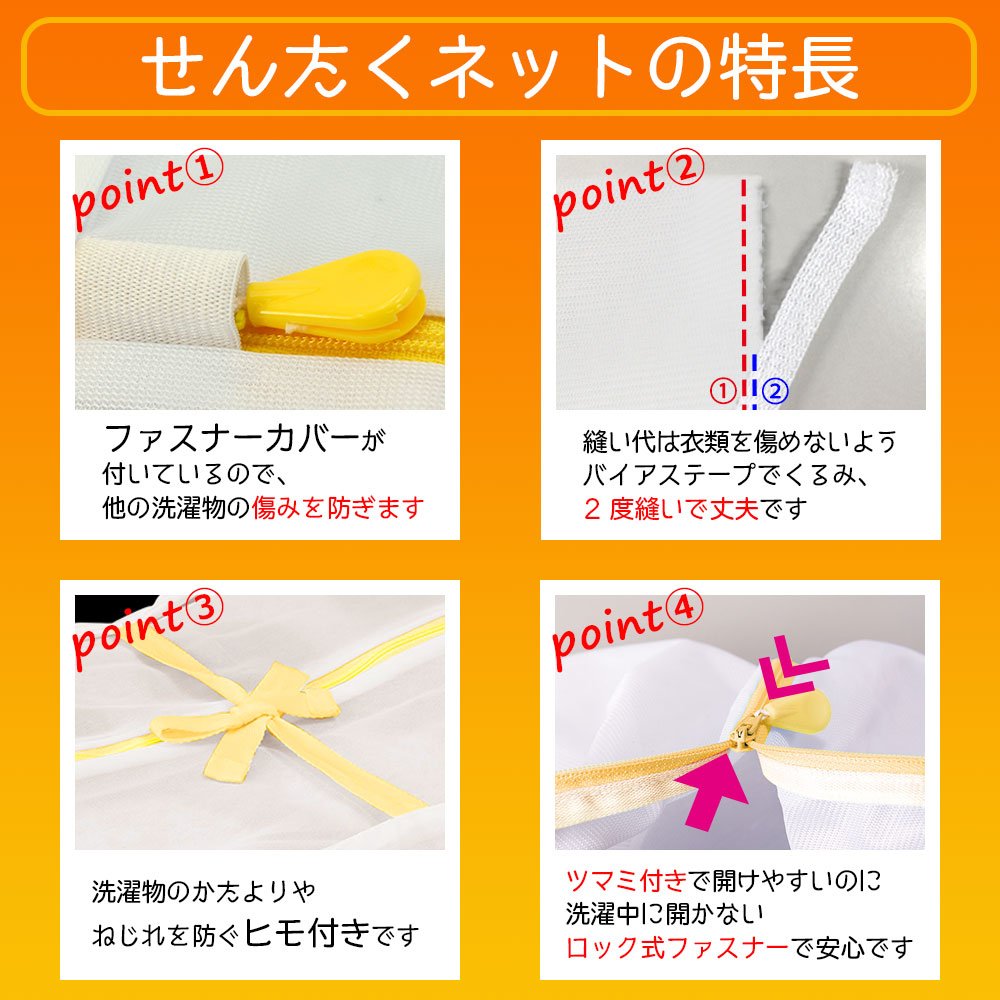 せんたくネットの特長

point①

ファスナーカバーが付いているので、他の洗濯物の傷みを防ぎます

point②

①　②

縫い代は衣類を傷めないようバイアステープでくるみ、2度縫いで丈夫です

point③

洗濯物のかたよりやねじれを防ぐヒモ付きです

point④

ツマミ付きで開けやすいのに洗濯中に開かないロック式ファスナーで安心です