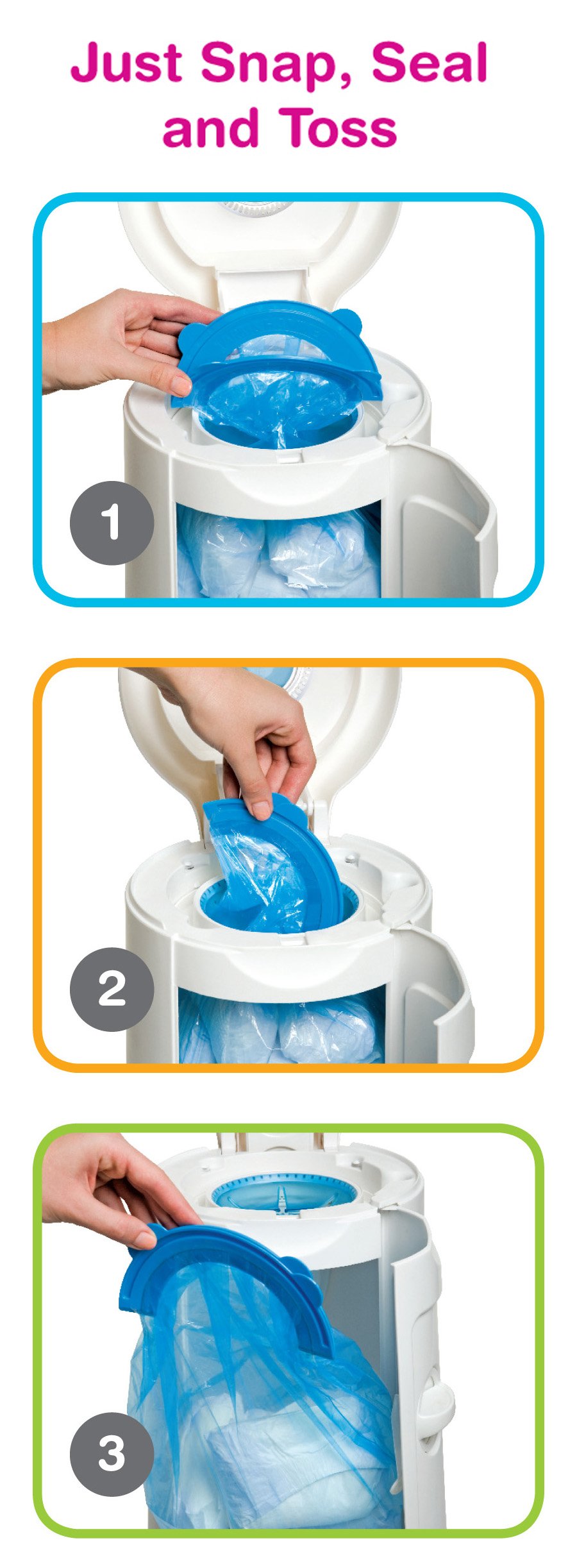 Just Snap, Seal and Toss

1

2

3