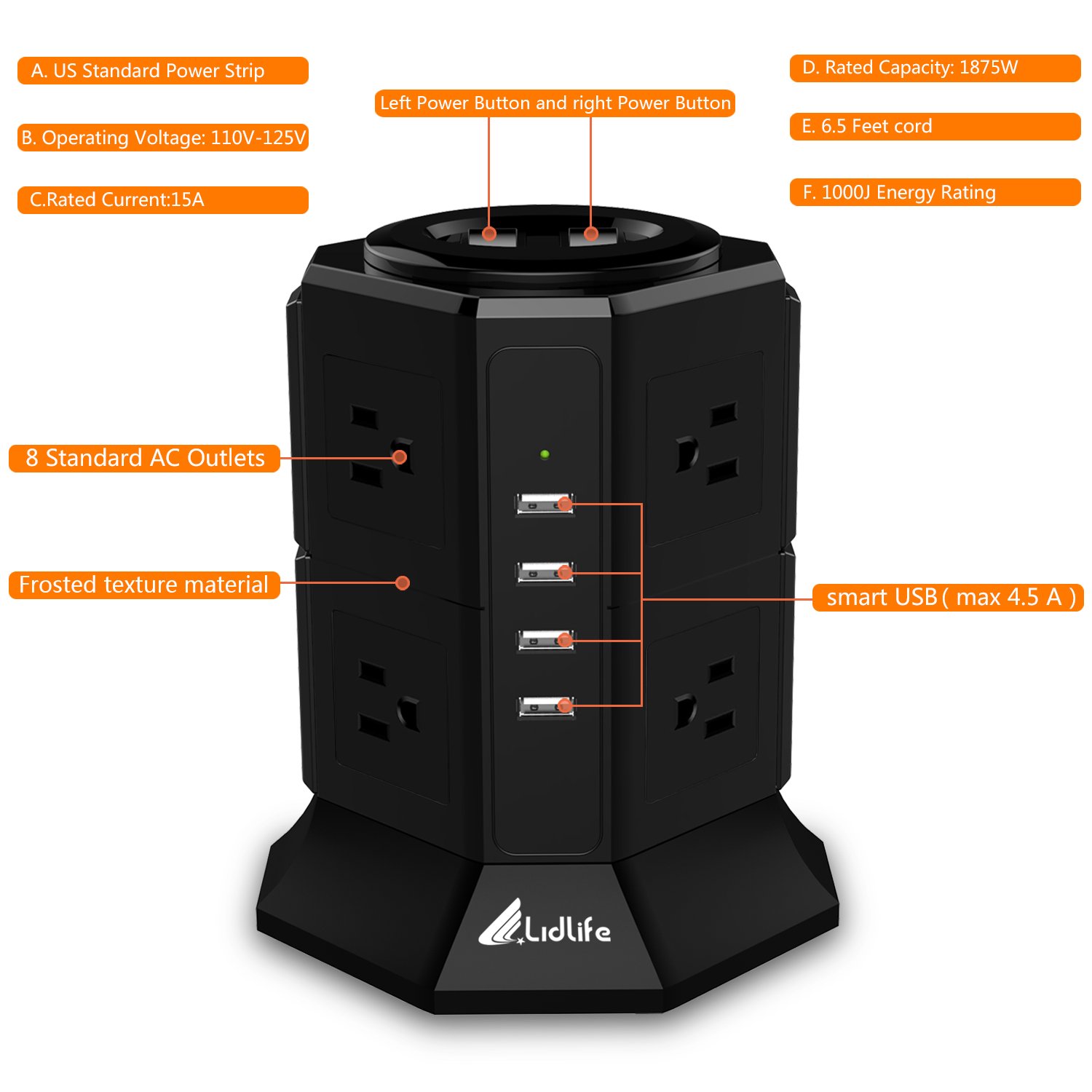 A. US Standard Power Strip

B. Operating Voltage: 110V-125V

C.Rated Current:15A

Left Power Button and right Power Button

D. Rated Capacity: 1875W

E. 6.5 Feet cord

F. 1000J Energy Rating

8 Standard AC Outlets

Frosted texture material

smart USB ( max 4.5 A )

Lidlife