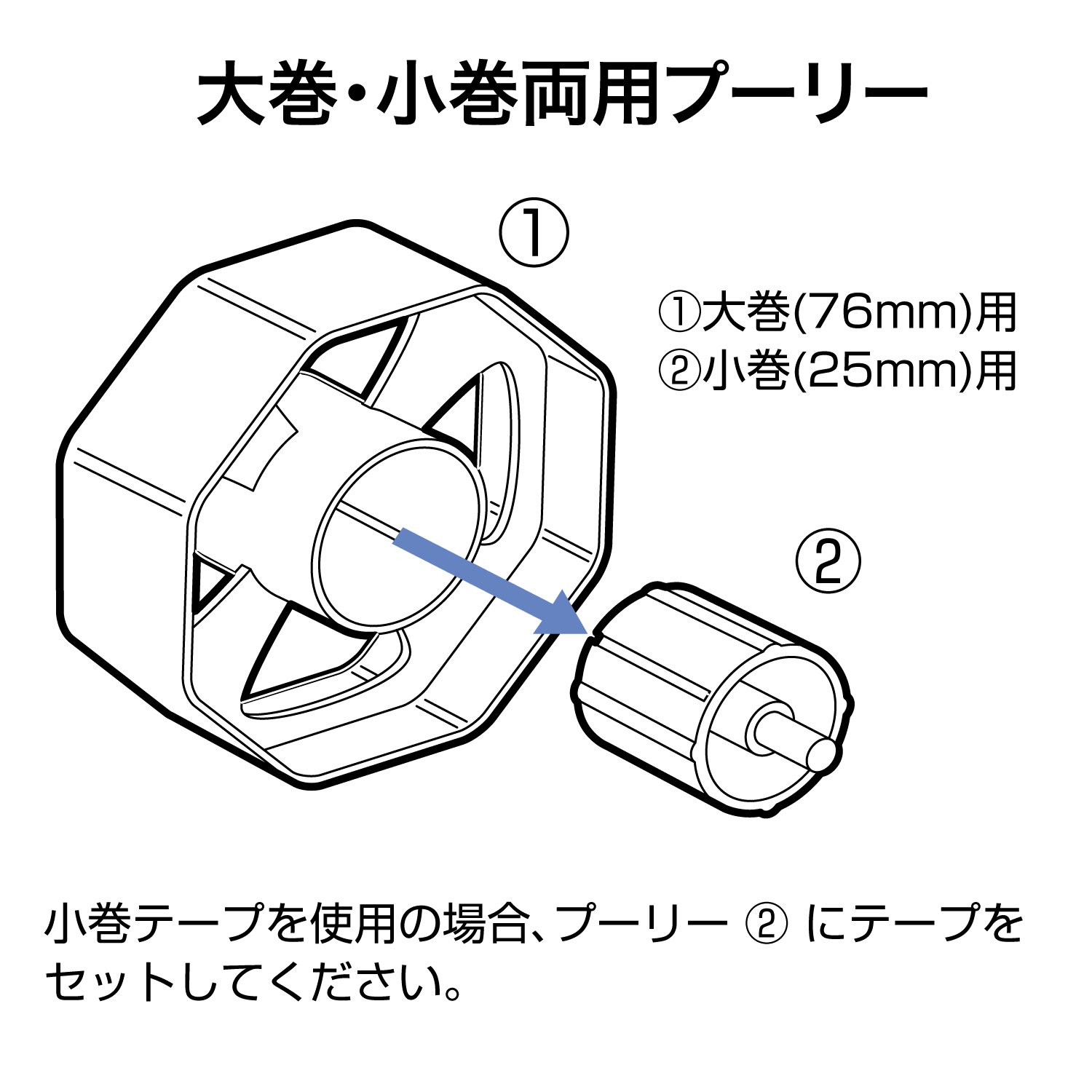 大巻・小巻両用プーリー

①

①大巻(76mm)用
②小巻(25mm)用

②

小巻テープを使用の場合、プーリー ② にテープをセットしてください。